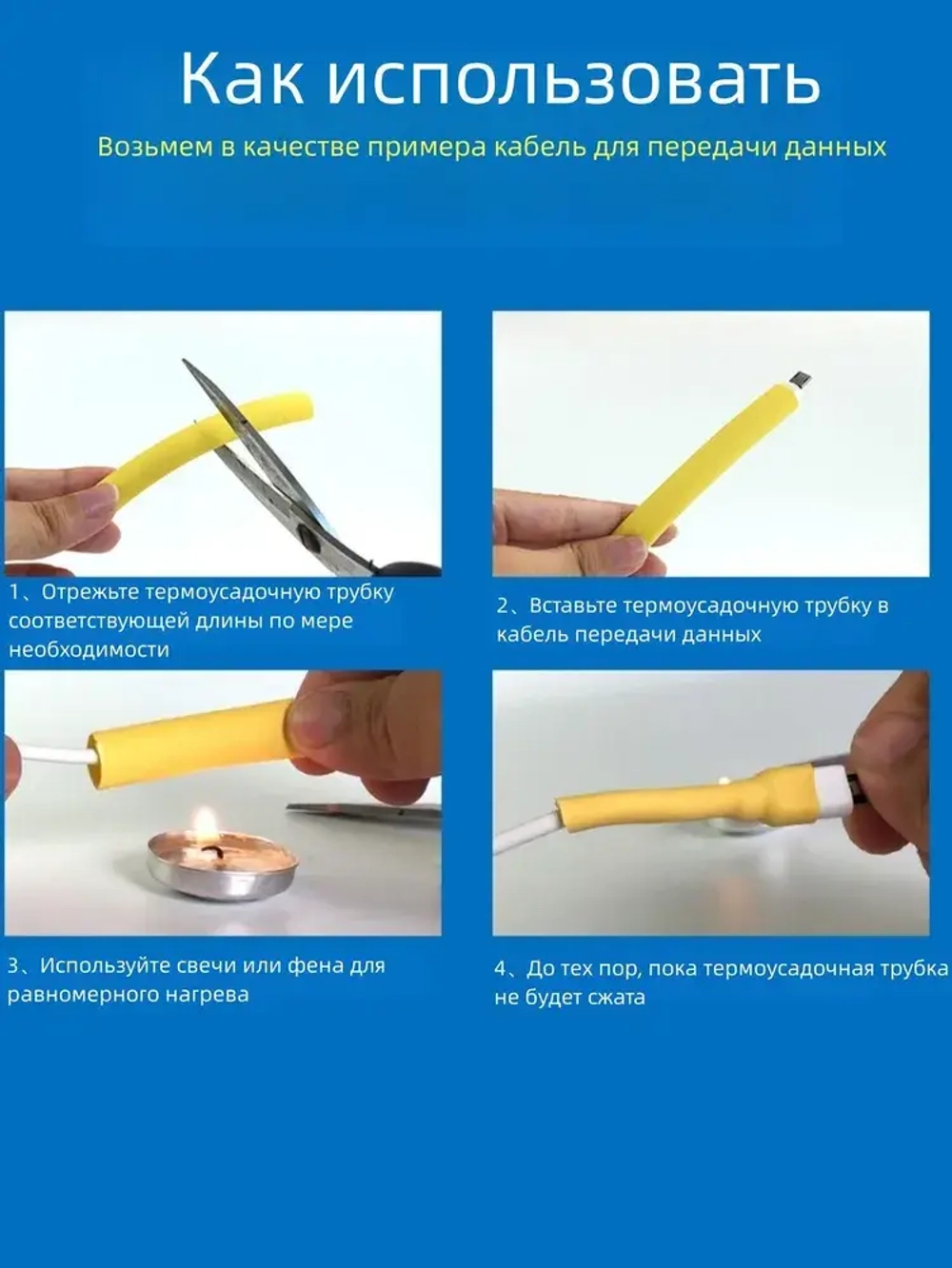 Как использовать

Возьмем в качестве примера кабель для передачи данных

1、Отрежьте термоусадочную трубку соответствующей длины по мере необходимости

2、Вставьте термоусадочную трубку в кабель передачи данных

3、Используйте свечи или фена для равномерного нагрева

4、До тех пор, пока термоусадочная трубка не будет сжата