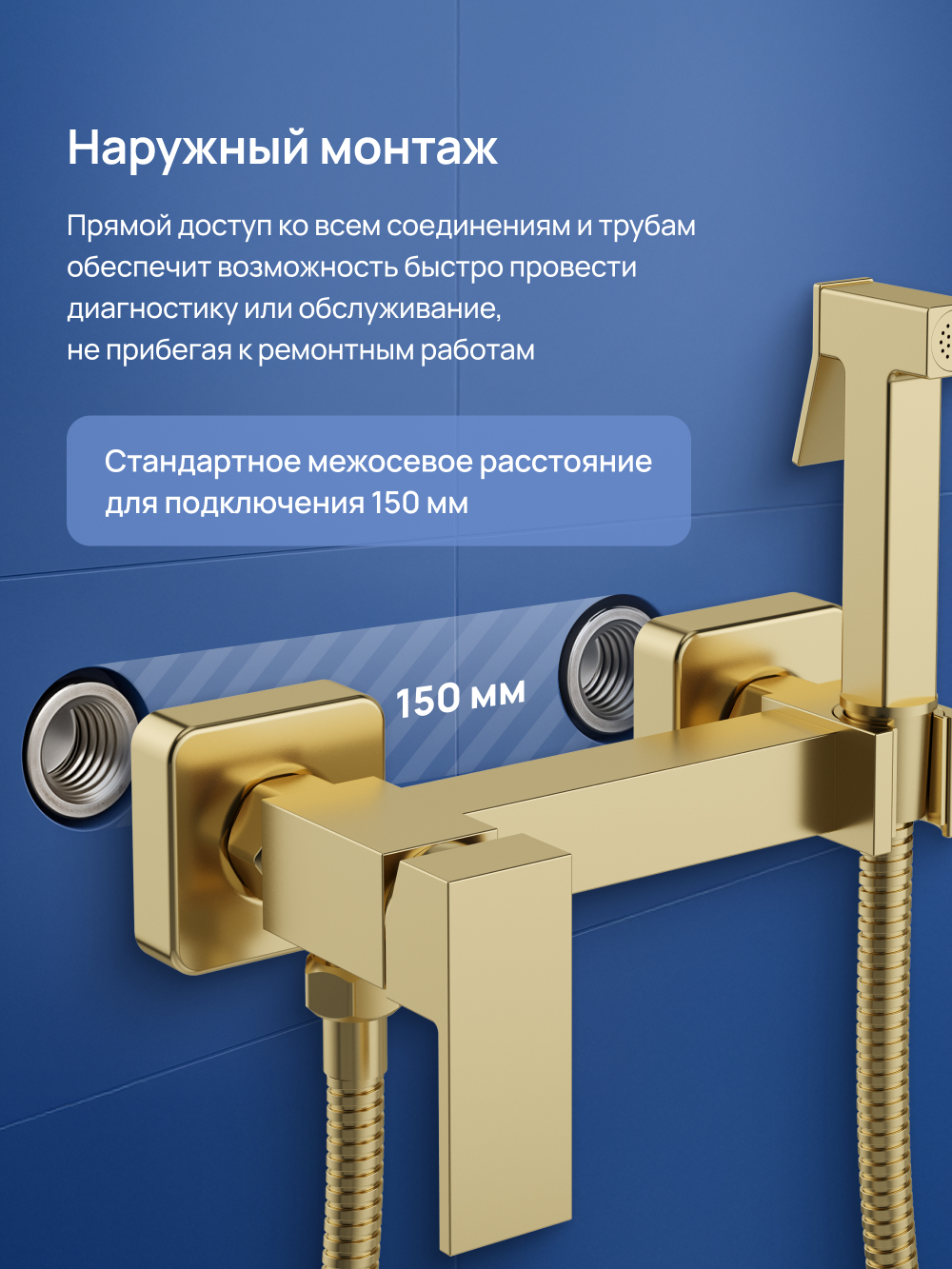 Наружный монтаж

Прямой доступ ко всем соединениям и трубам обеспечит возможность быстро провести диагностику или обслуживание, не прибегая к ремонтным работам

Стандартное межосевое расстояние для подключения 150 мм

150 мм