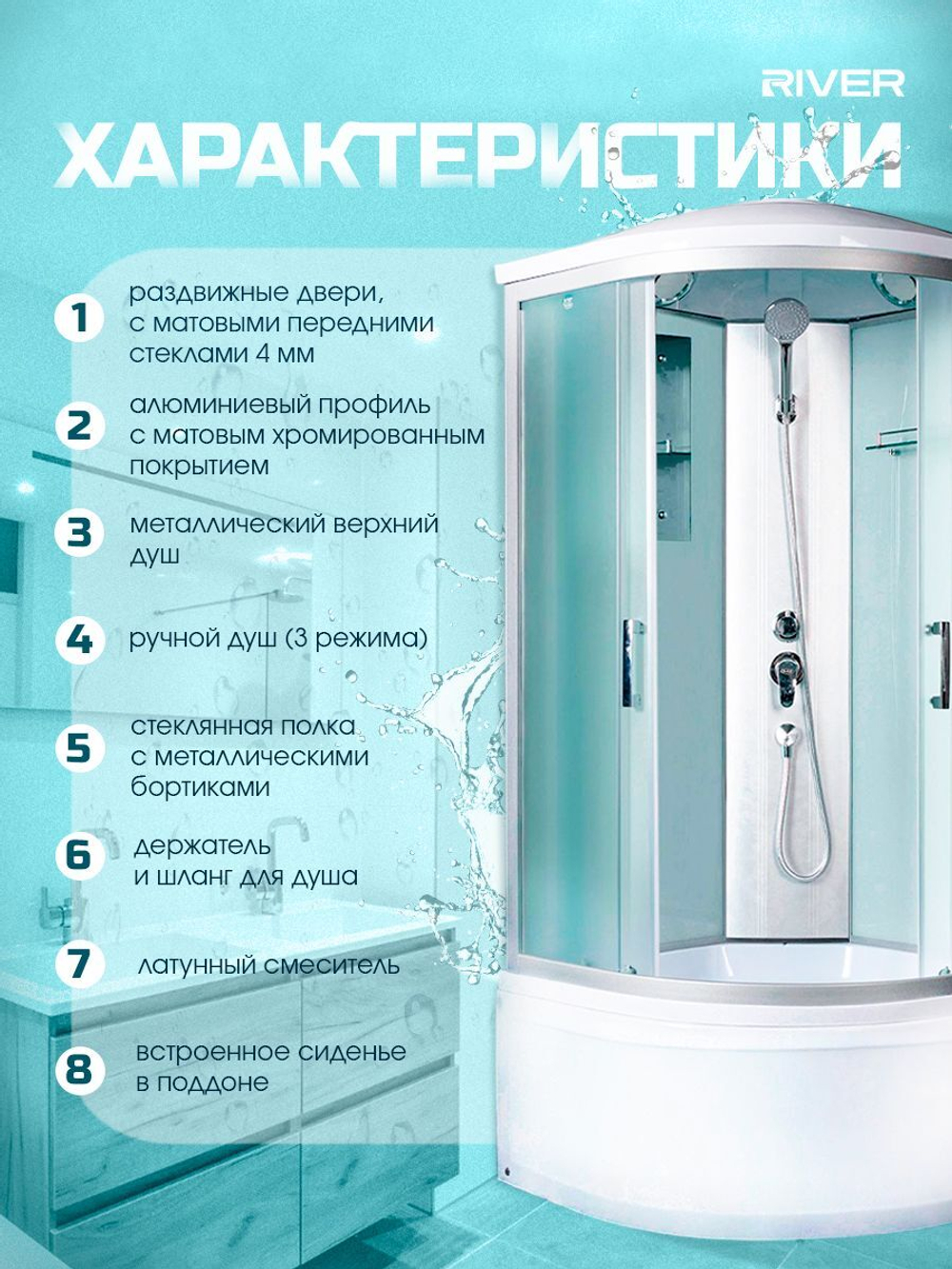 RIVER

ХАРАКТЕРИСТИКИ

1 раздвижные двери, с матовыми передними стеклами 4 мм

2 алюминиевый профиль с матовым хромированным покрытием

3 металлический верхний душ

4 ручной душ (3 режима)

5 стеклянная полка с металлическими бортиками

6 держатель и шланг для душа

7 латунный смеситель

8 встроенное сиденье в поддоне