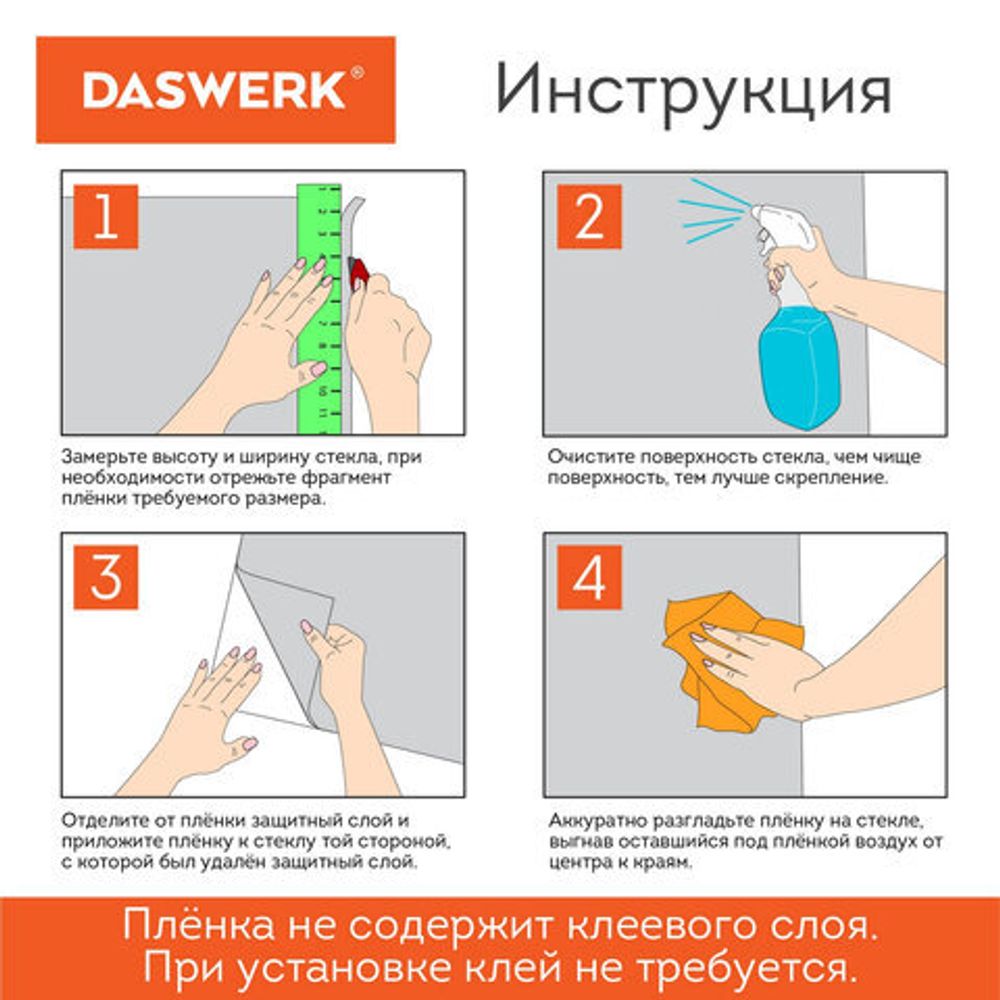 DASWERK®

Инструкция

1

Замерьте высоту и ширину стекла, при необходимости отрежьте фрагмент плёнки требуемого размера.

2

Очистите поверхность стекла, чем чище поверхность, тем лучше скрепление.

3

Отделите от плёнки защитный слой и приложите плёнку к стеклу той стороной, с которой был удалён защитный слой.

4

Аккуратно разгладьте плёнку на стекле, выгнав оставшийся под плёнкой воздух от центра к краям.

Плёнка не содержит клеевого слоя. При установке клей не требуется.