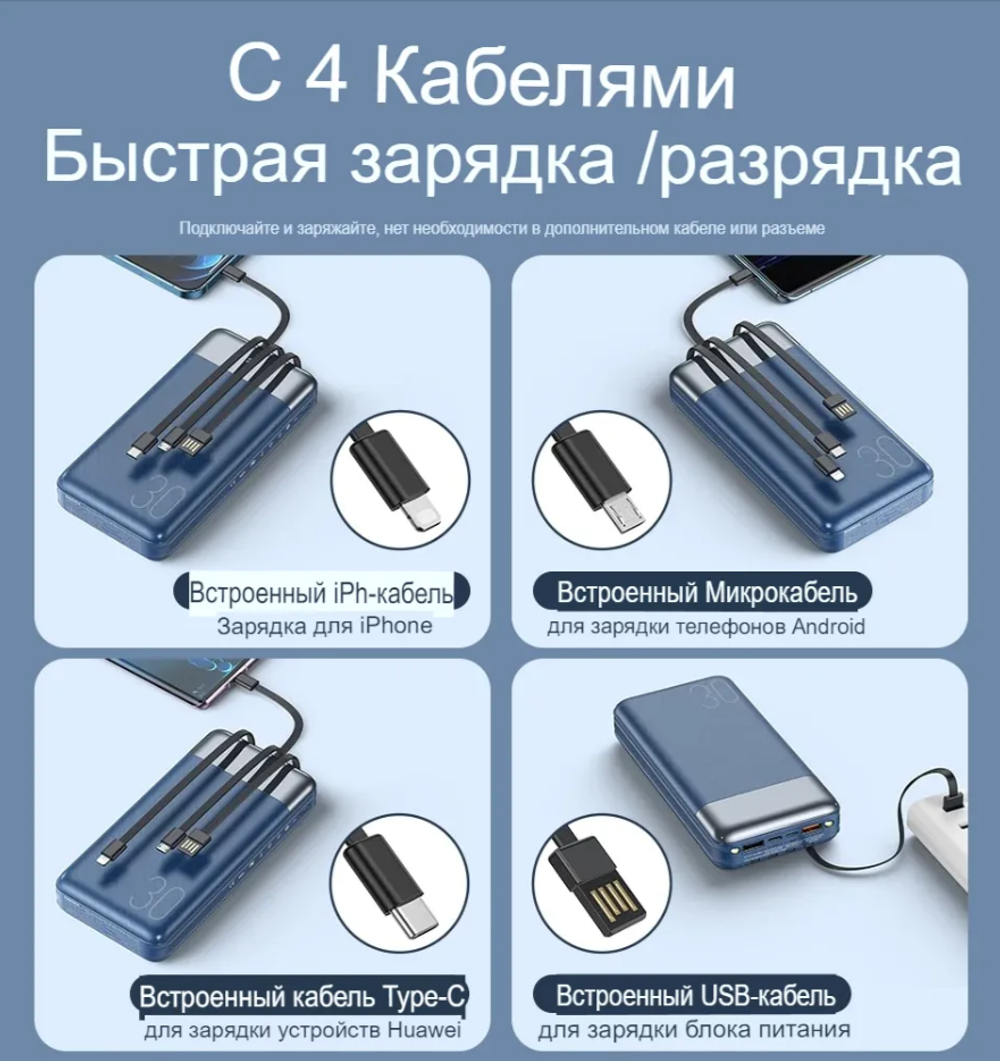 С 4 Кабелями
Быстрая зарядка /разрядка

Подключайте и заряжайте, нет необходимости в дополнительном кабеле или разъеме

30

Встроенный iPh-кабель
Зарядка для iPhone

30

Встроенный Микрокабель
для зарядки телефонов Android

30

Встроенный кабель Type-C
для зарядки устройств Huawei

30

Встроенный USB-кабель
для зарядки блока питания