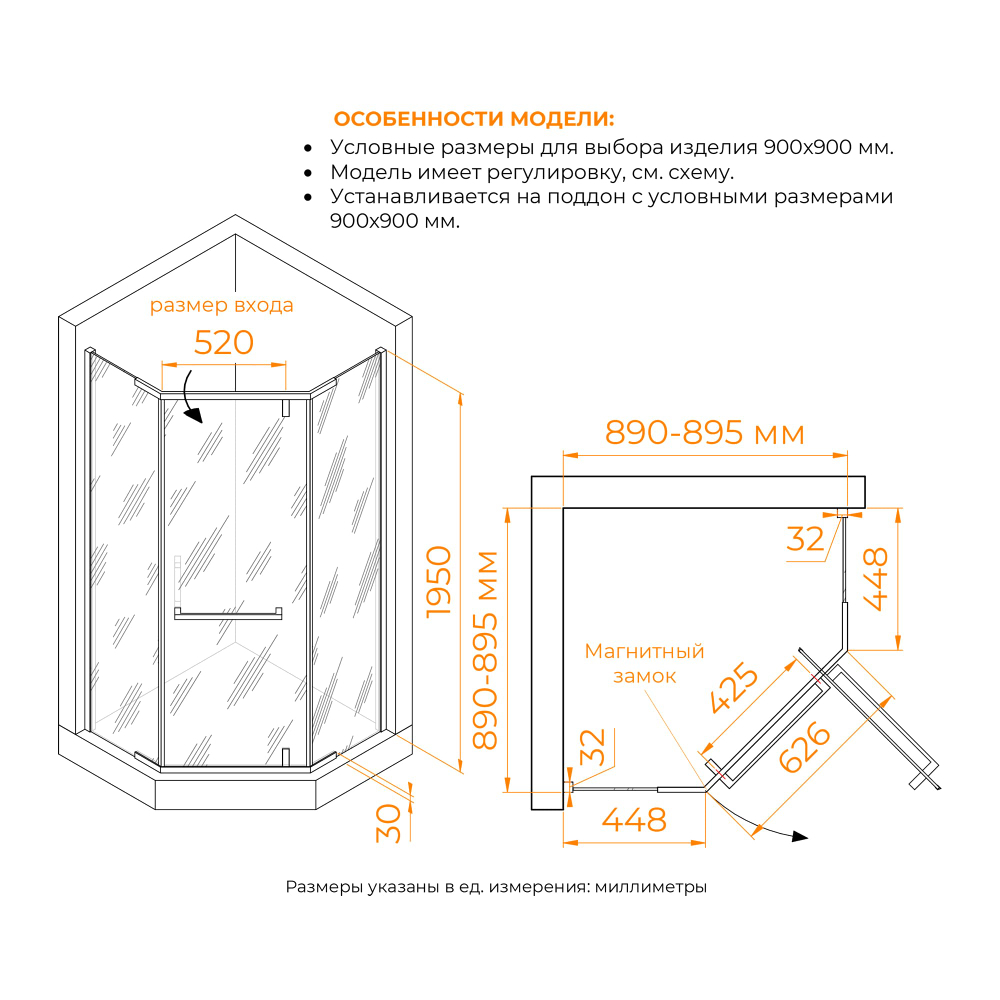 ОСОБЕННОСТИ МОДЕЛИ:
• Условные размеры для выбора изделия 900х900 мм.
• Модель имеет регулировку, см. схему.
• Устанавливается на поддон с условными размерами 900х900 мм.

размер входа
520
1950
30

890-895 мм
890-895 мм
32
448
Магнитный замок
425
626
32
448

Размеры указаны в ед. измерения: миллиметры