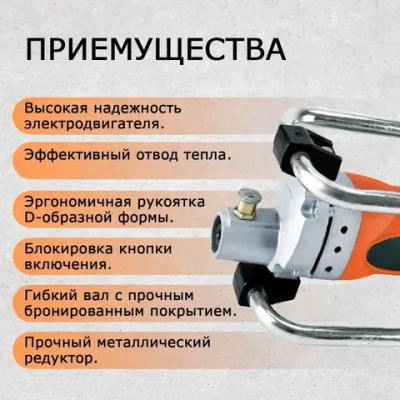 ПРИЕМУЩЕСТВА

Высокая надежность электродвигателя.

Эффективный отвод тепла.

Эргономичная рукоятка D-образной формы.

Блокировка кнопки включения.

Гибкий вал с прочным бронированным покрытием.

Прочный металлический редуктор.