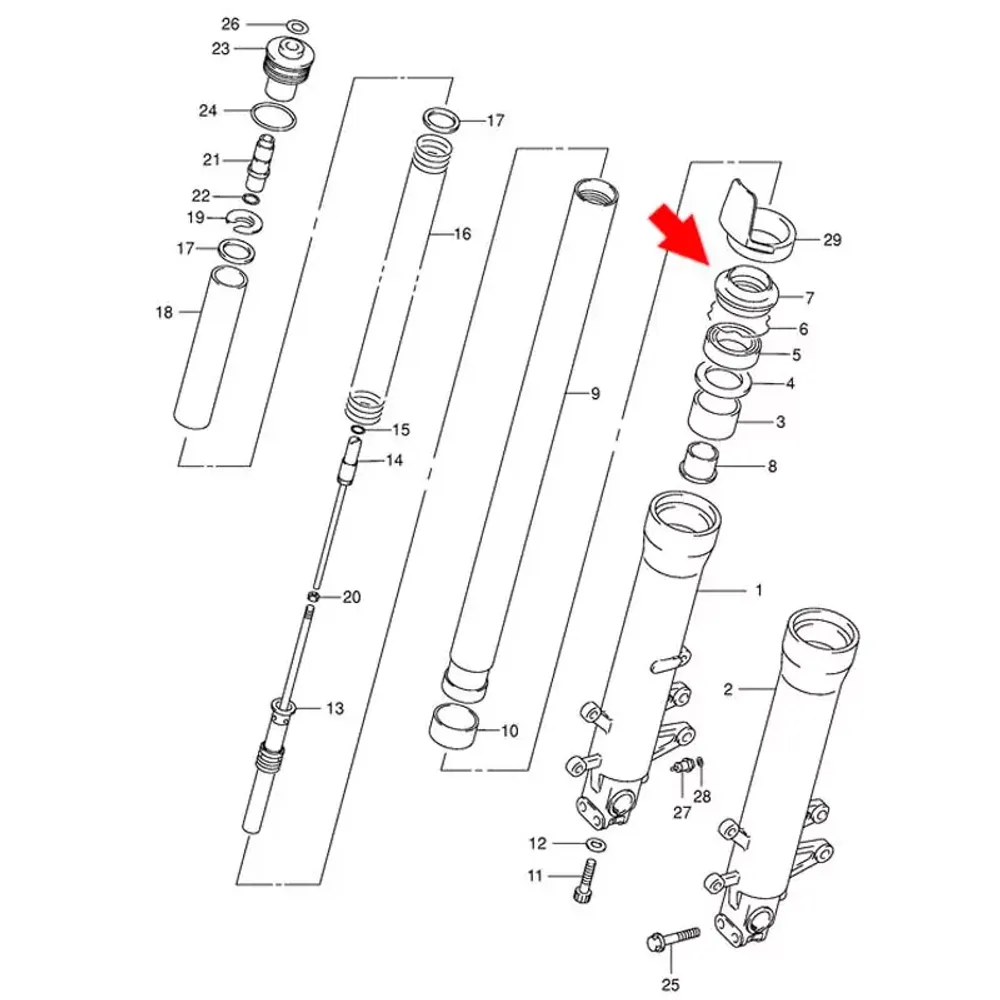 26
23
24
21
22
19
17
18
17
16
15
14
20
13
9
10
29
7
6
5
4
3
8
1
2
28
27
12
11
25