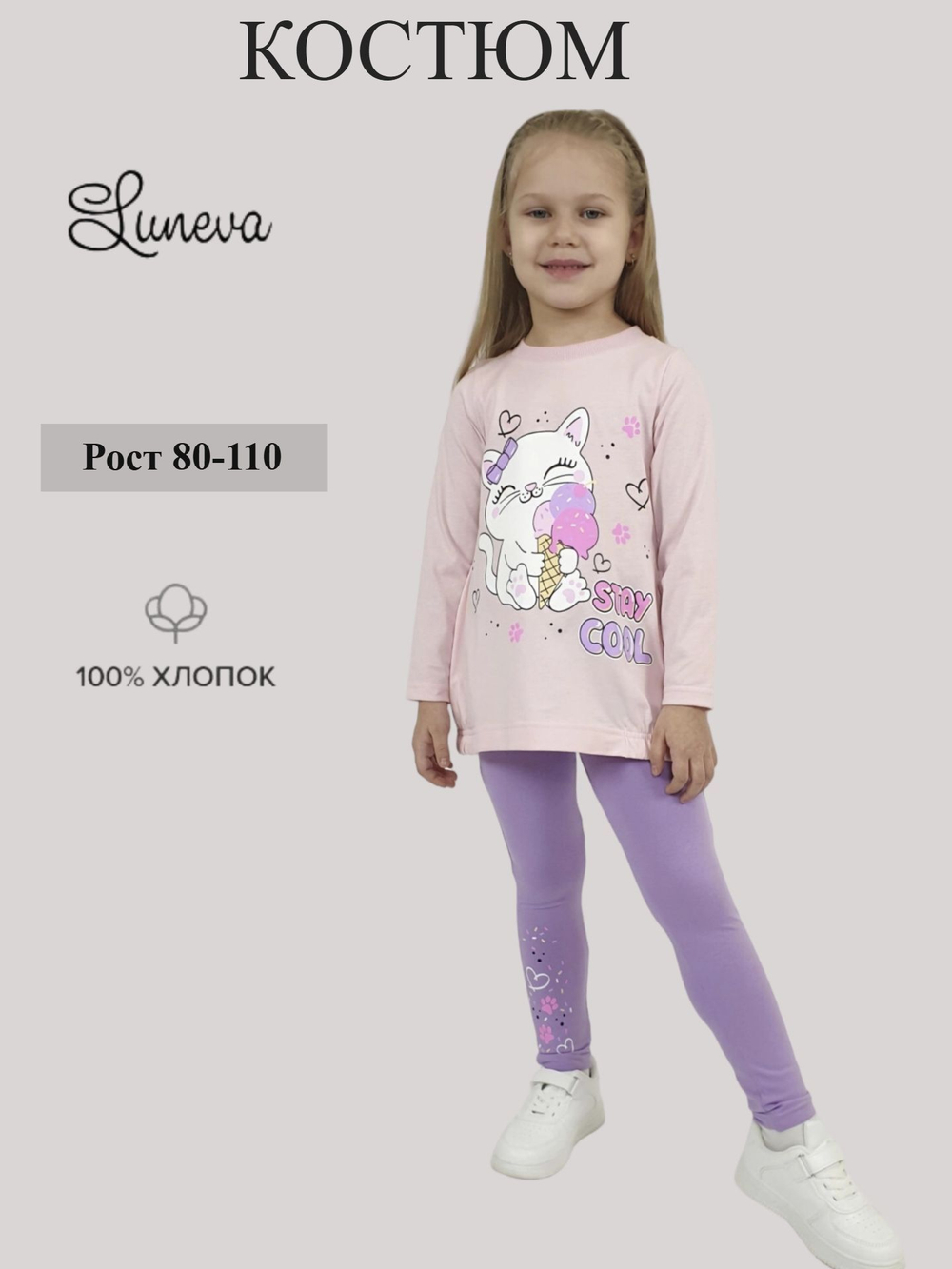 КОСТЮМ

Luneva

Рост 80-110

100% ХЛОПОК

STAY COOL