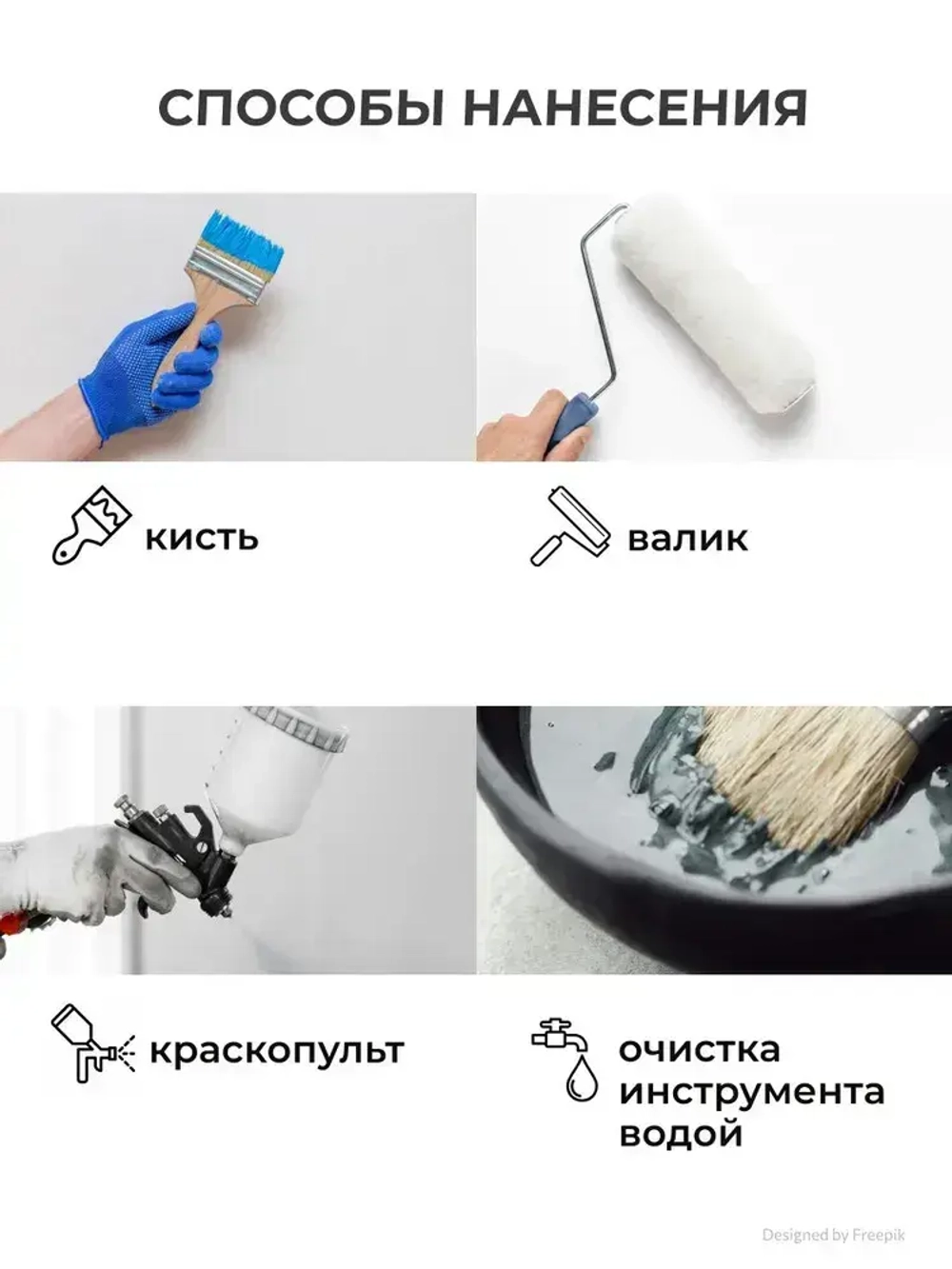 СПОСОБЫ НАНЕСЕНИЯ

кисть

валик

краскопульт

очистка инструмента водой

Designed by Freepik