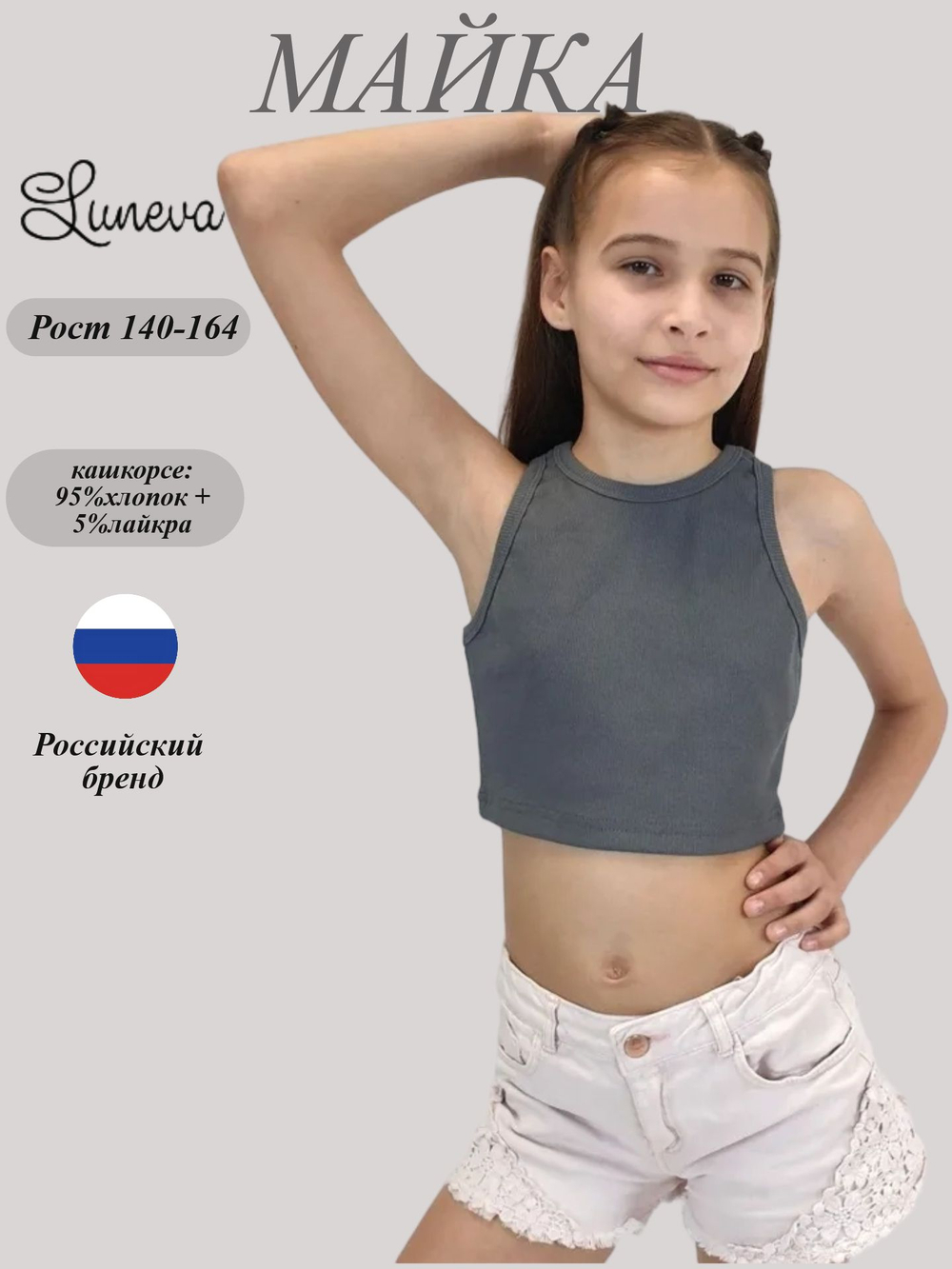 МАЙКА

Luneva

Рост 140-164

кашкорсе:
95%хлопок +
5%лайкра

Российский
бренд