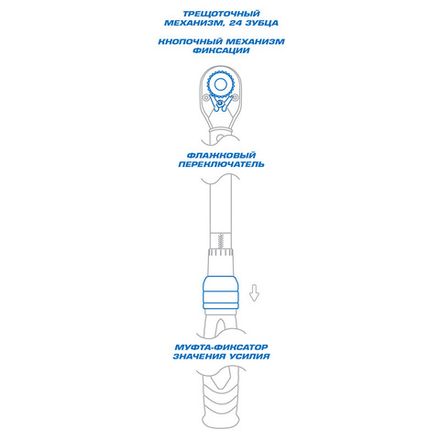 ТРЕЩОТОЧНЫЙ МЕХАНИЗМ, 24 ЗУБЦА

КНОПОЧНЫЙ МЕХАНИЗМ ФИКСАЦИИ

ФЛАЖКОВЫЙ ПЕРЕКЛЮЧАТЕЛЬ

МУФТА-ФИКСАТОР ЗНАЧЕНИЯ УСИЛИЯ