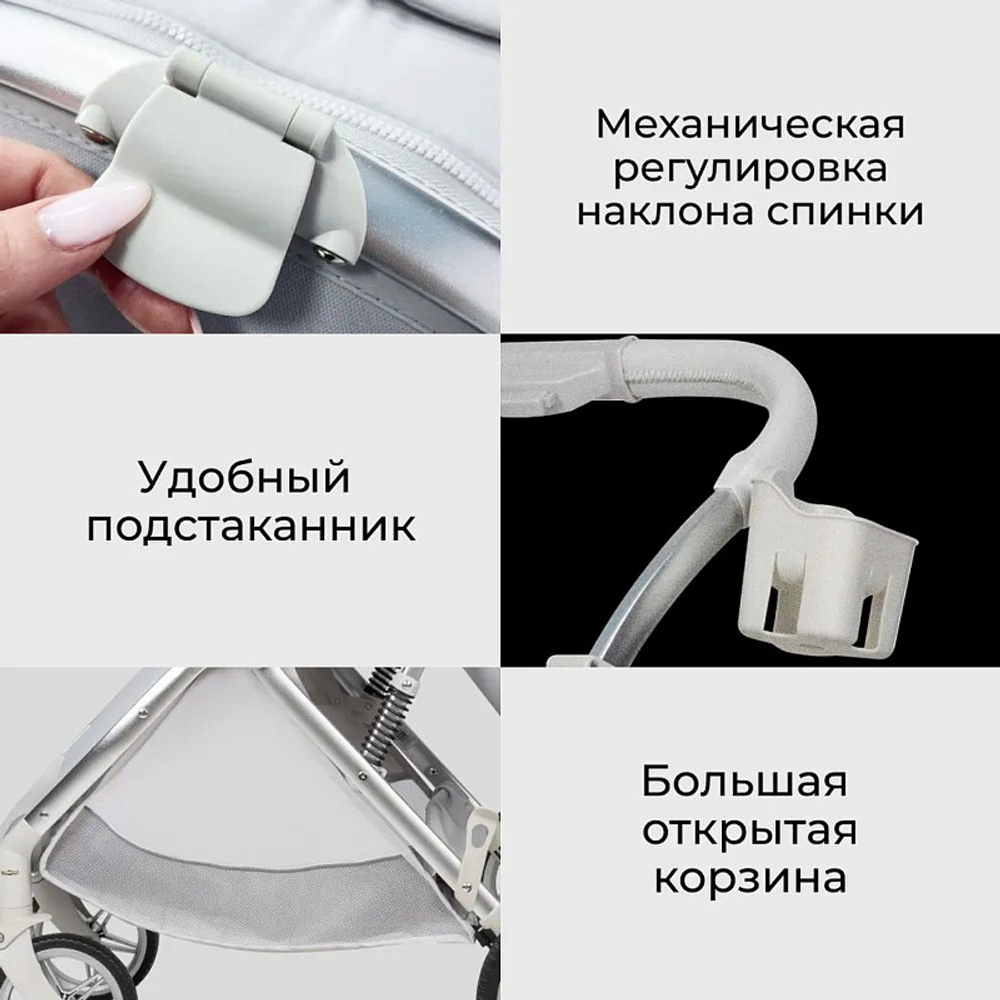 Механическая регулировка наклона спинки

Удобный подстаканник

Большая открытая корзина