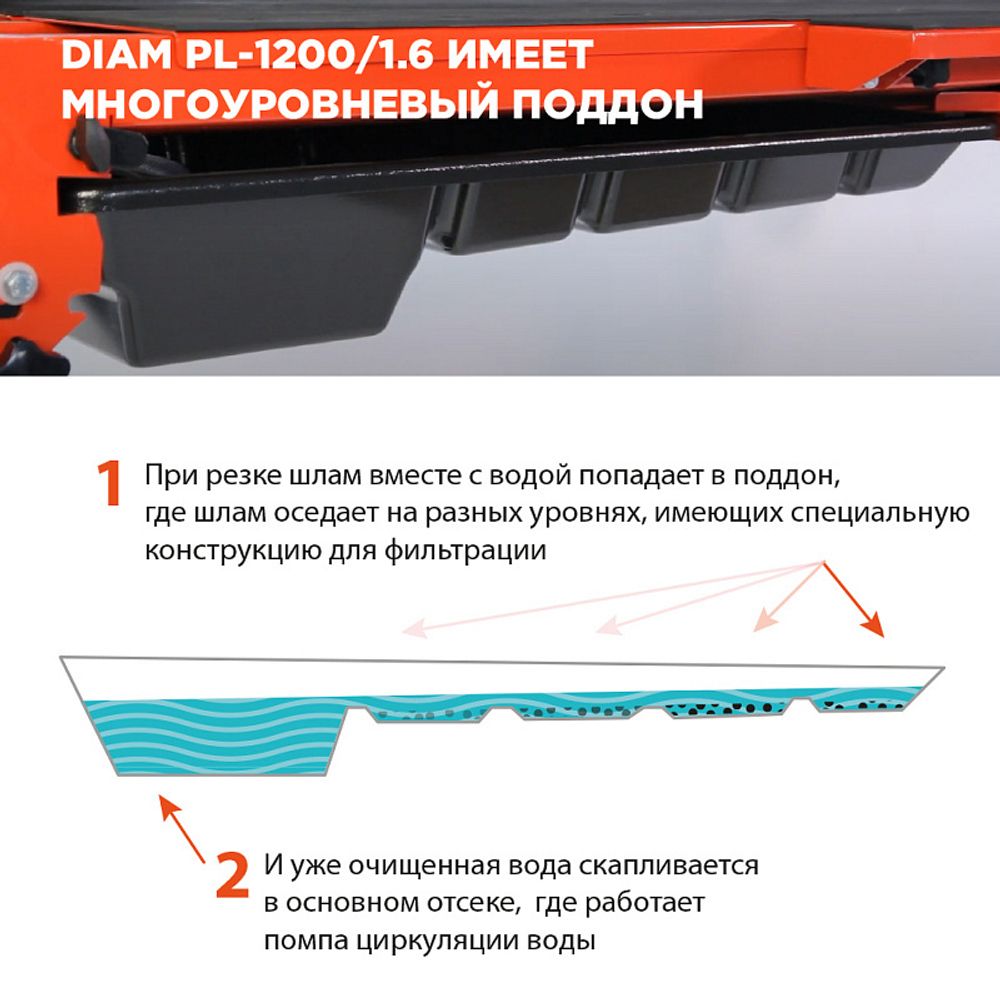 DIAM PL-1200/1.6 ИМЕЕТ МНОГОУРОВНЕВЫЙ ПОДДОН

1 При резке шлам вместе с водой попадает в поддон, где шлам оседает на разных уровнях, имеющих специальную конструкцию для фильтрации

2 И уже очищенная вода скапливается в основном отсеке,  где работает помпа циркуляции воды