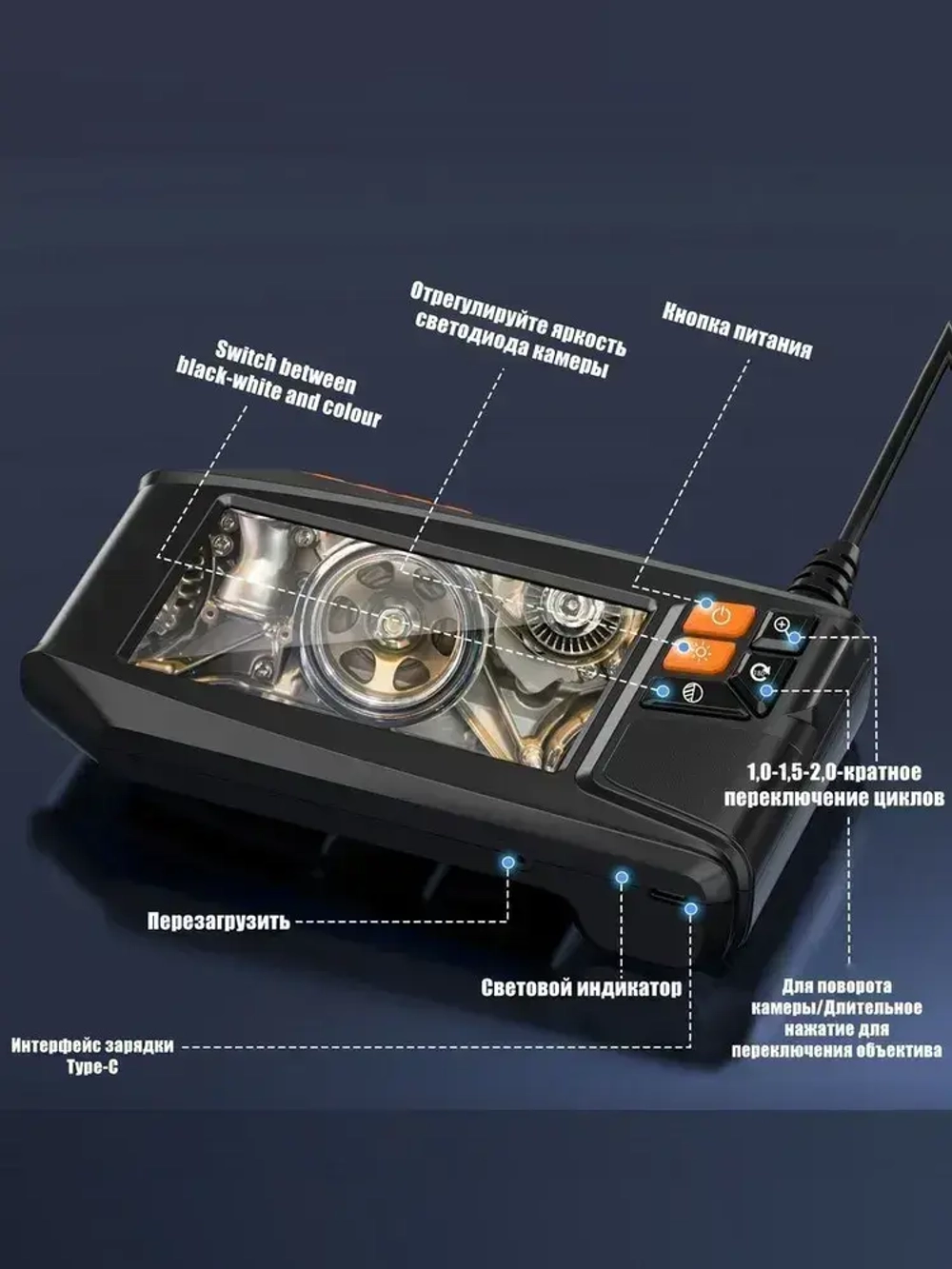 Switch between black-white and colour

Отрегулируйте яркость светодиода камеры

Кнопка питания

1,0-1,5-2,0-кратное переключение циклов

Перезагрузить

Световой индикатор

Интерфейс зарядки Type-C

Для поворота камеры/Длительное нажатие для переключения объектива