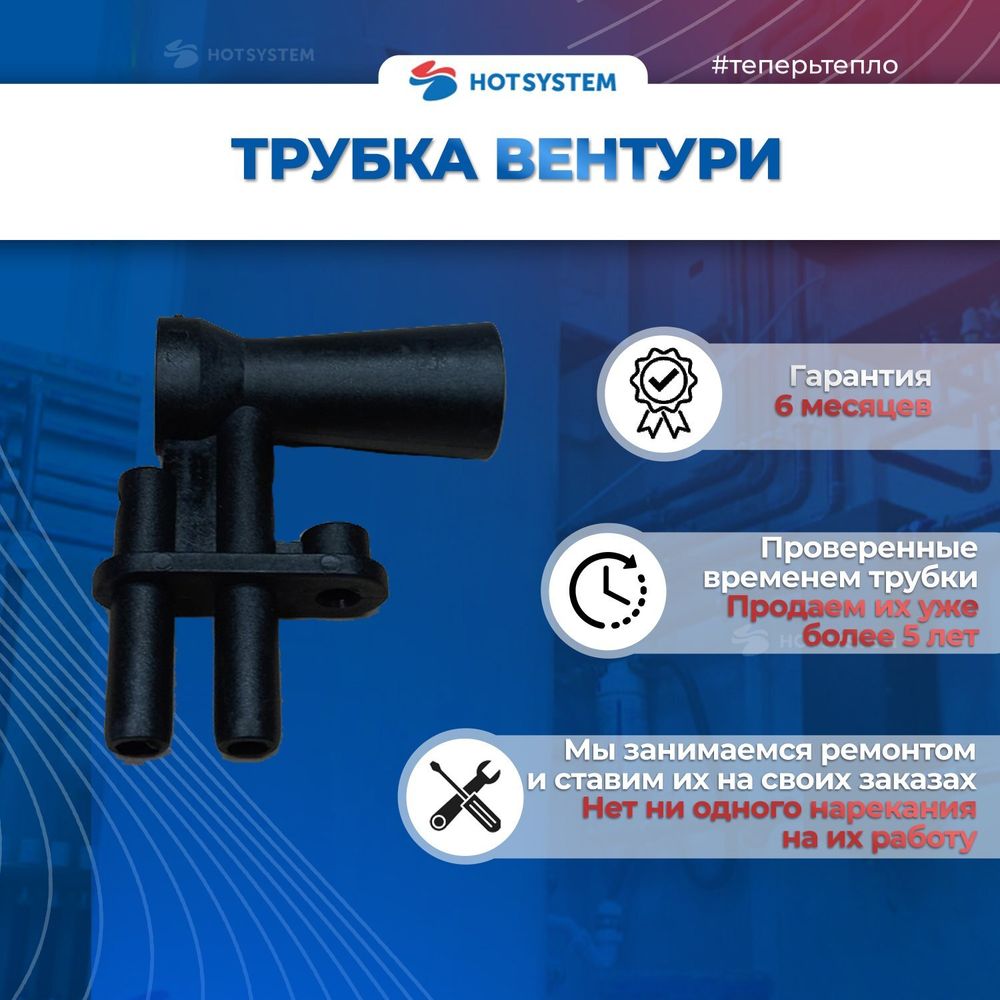 HOTSYSTEM

HOTSYSTEM

#теперьтепло

ТРУБКА ВЕНТУРИ

Гарантия
6 месяцев

Проверенные временем трубки
Продаем их уже более 5 лет

Мы занимаемся ремонтом и ставим их на своих заказах
Нет ни одного нарекания на их работу