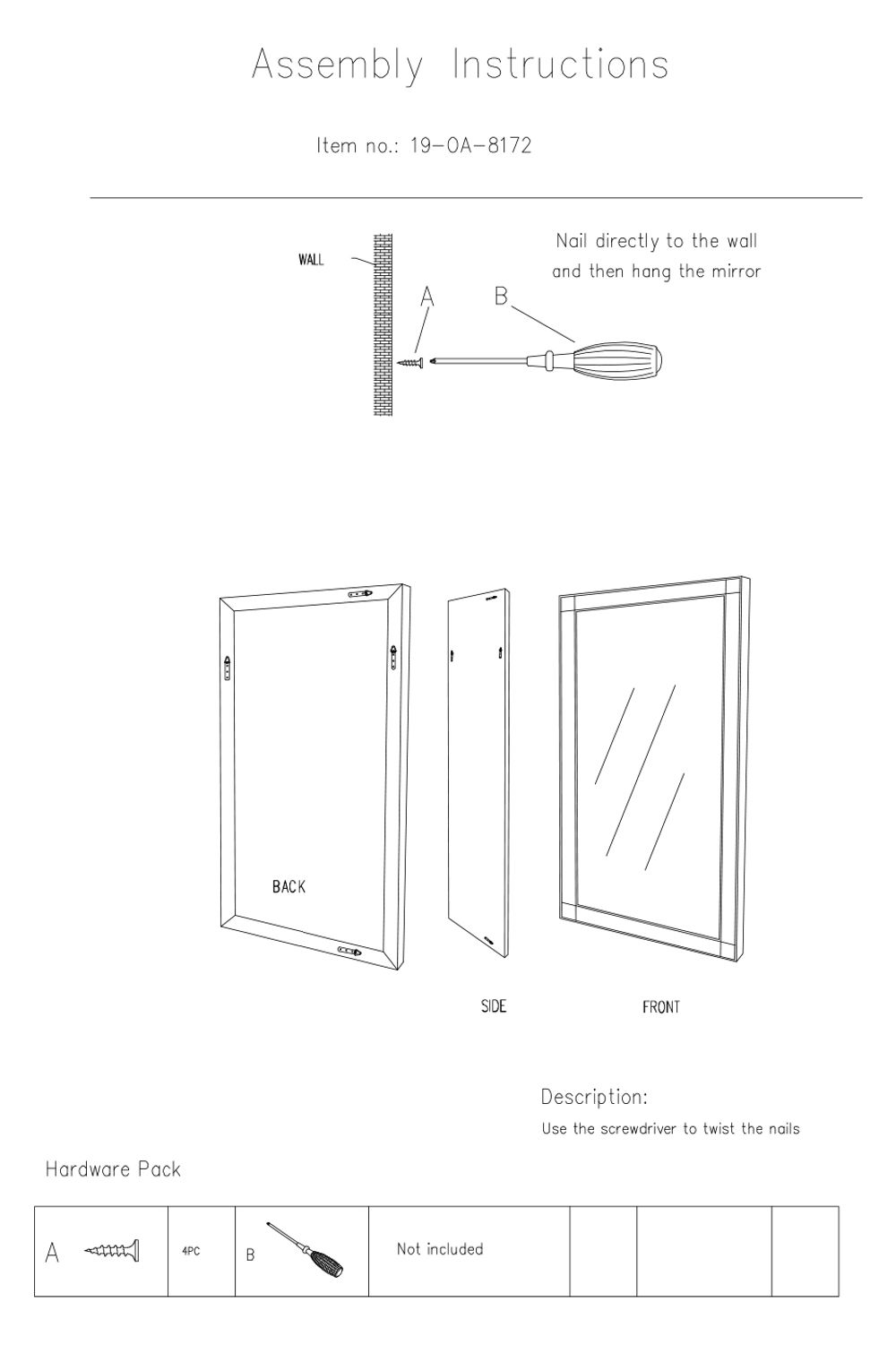 Assembly Instructions

Item no.: 19-OA-8172

WALL

A

B

Nail directly to the wall and then hang the mirror

BACK

SIDE

FRONT

Description:
Use the screwdriver to twist the nails

Hardware Pack

| A | 4PC | B | Not included | | | |
|---|---|---|---|---|---|---|