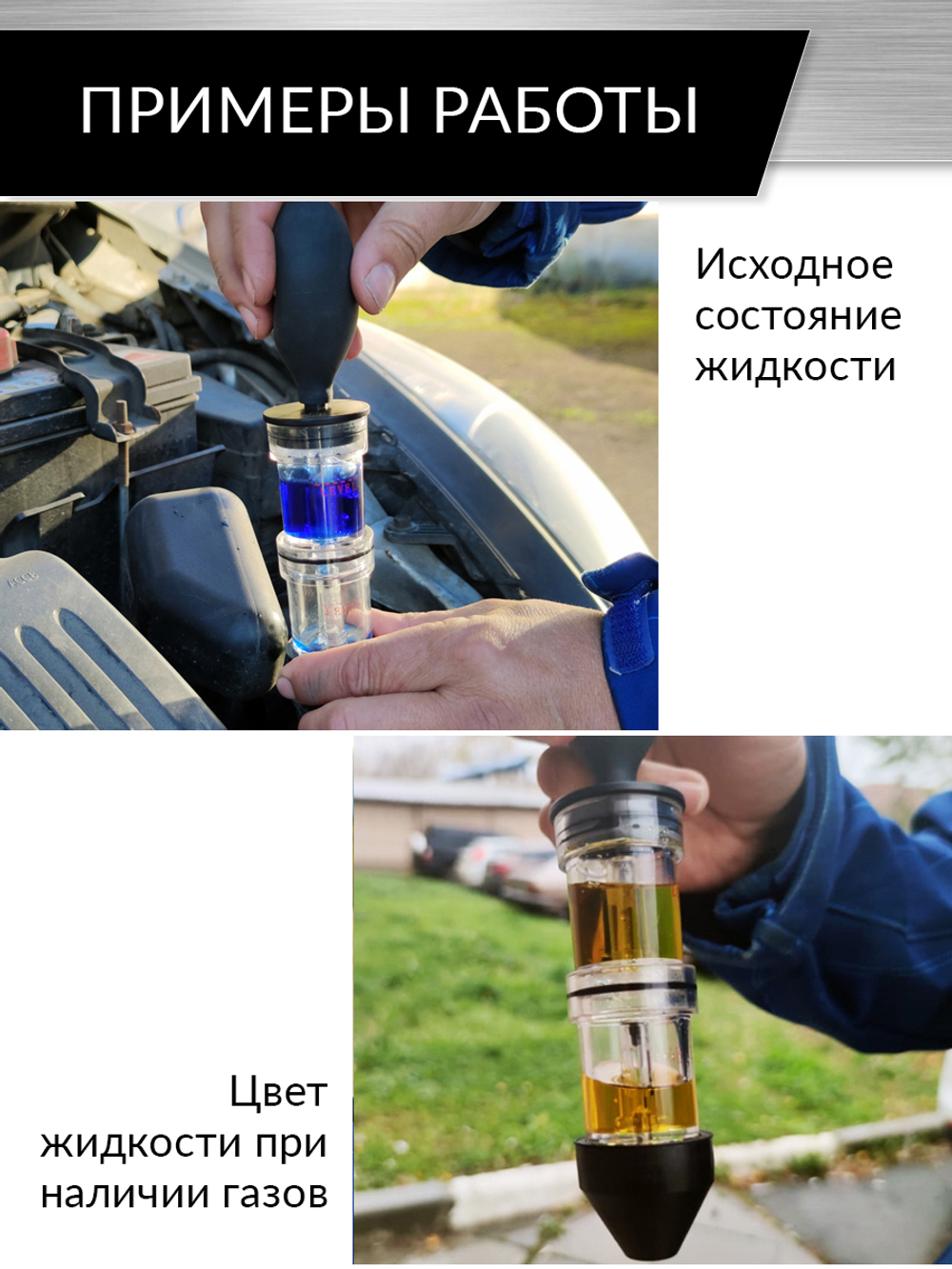 ПРИМЕРЫ РАБОТЫ

Исходное состояние жидкости

Цвет жидкости при наличии газов