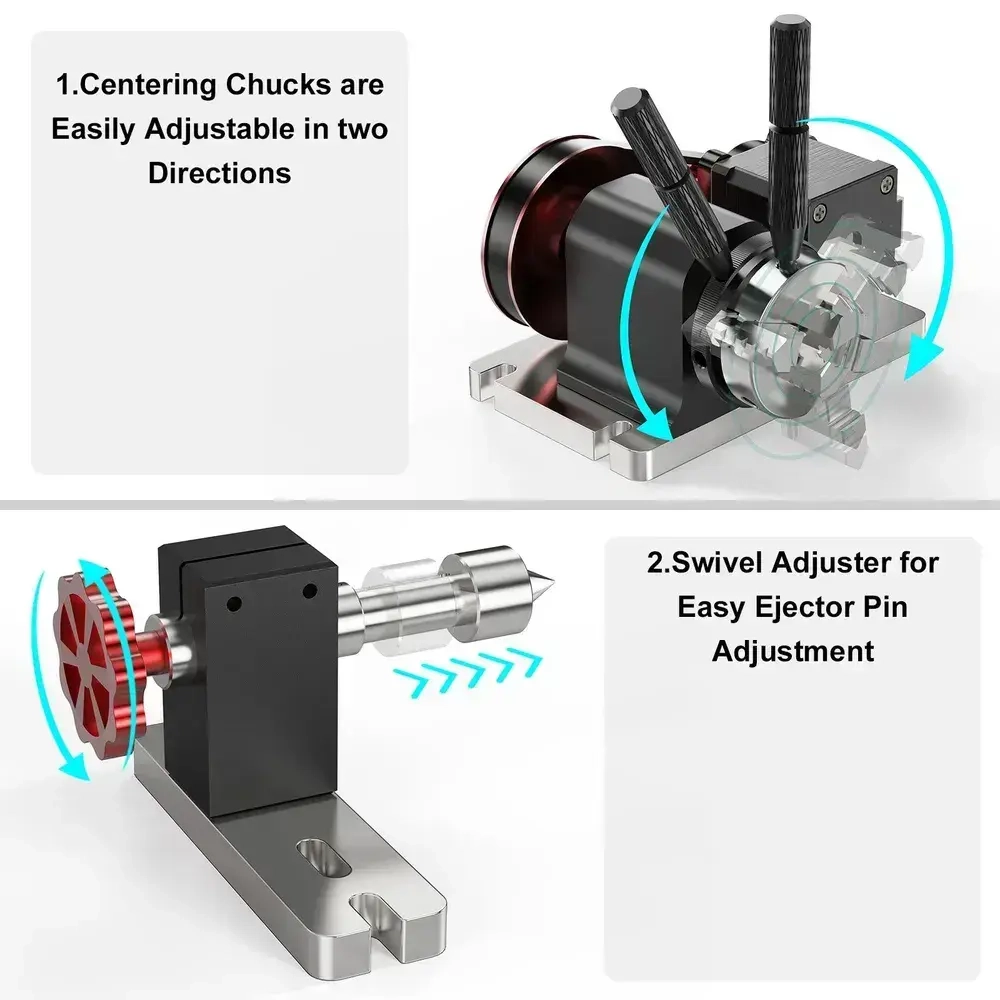 1.Centering Chucks are Easily Adjustable in two Directions

2.Swivel Adjuster for Easy Ejector Pin Adjustment