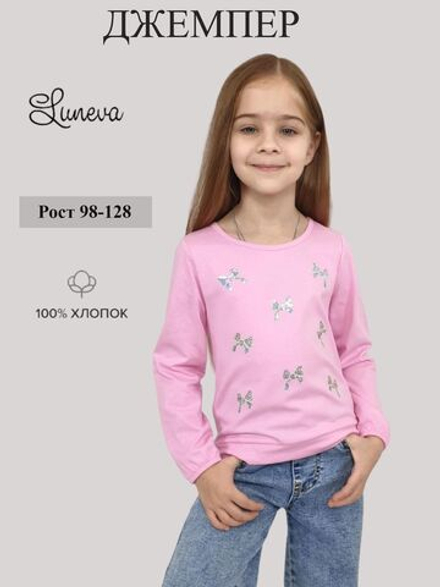 ДЖЕМПЕР

Luneva

Рост 98-128

100% ХЛОПОК