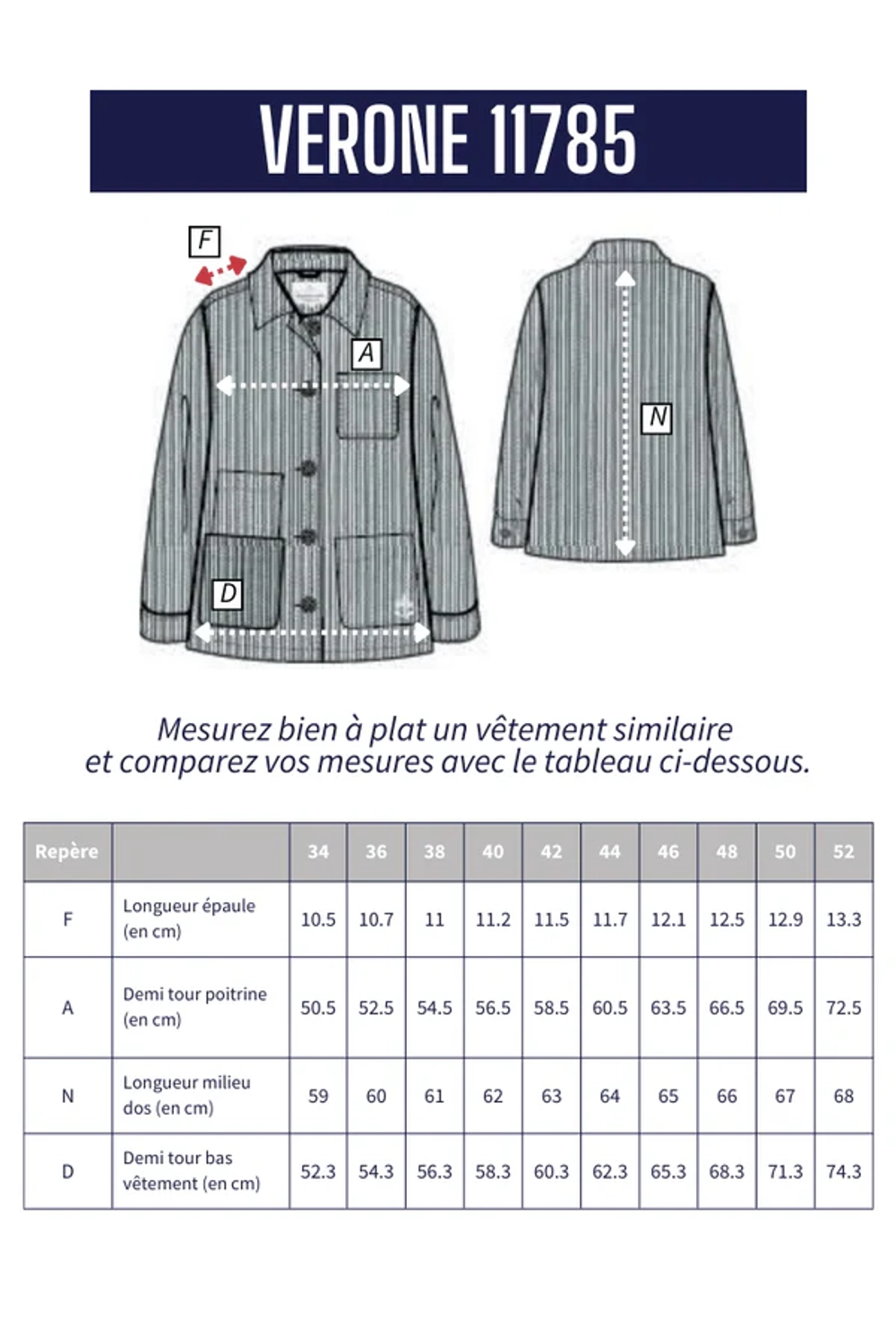 VERONE 11785

F

A

N

D

Mesurez bien à plat un vêtement similaire et comparez vos mesures avec le tableau ci-dessous.

| Repère | | 34 | 36 | 38 | 40 | 42 | 44 | 46 | 48 | 50 | 52 |
|---|---|---|---|---|---|---|---|---|---|---|---|
| F | Longueur épaule (en cm) | 10.5 | 10.7 | 11 | 11.2 | 11.5 | 11.7 | 12.1 | 12.5 | 12.9 | 13.3 |
| A | Demi tour poitrine (en cm) | 50.5 | 52.5 | 54.5 | 56.5 | 58.5 | 60.5 | 63.5 | 66.5 | 69.5 | 72.5 |
| N | Longueur milieu dos (en cm) | 59 | 60 | 61 | 62 | 63 | 64 | 65 | 66 | 67 | 68 |
| D | Demi tour bas vêtement (en cm) | 52.3 | 54.3 | 56.3 | 58.3 | 60.3 | 62.3 | 65.3 | 68.3 | 71.3 | 74.3 |