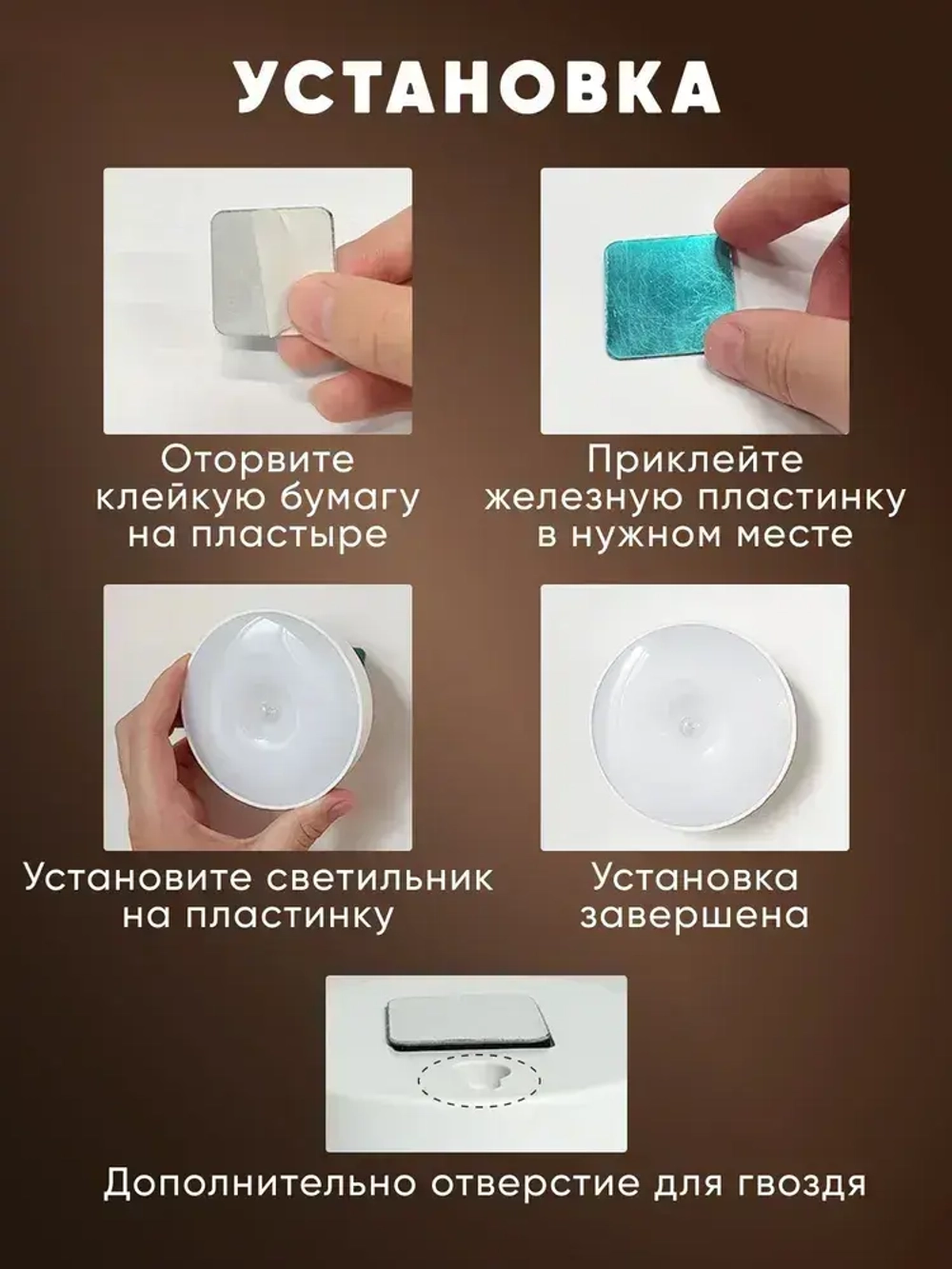 УСТАНОВКА

Оторвите клейкую бумагу на пластыре

Приклейте железную пластинку в нужном месте

Установите светильник на пластинку

Установка завершена

Дополнительно отверстие для гвоздя