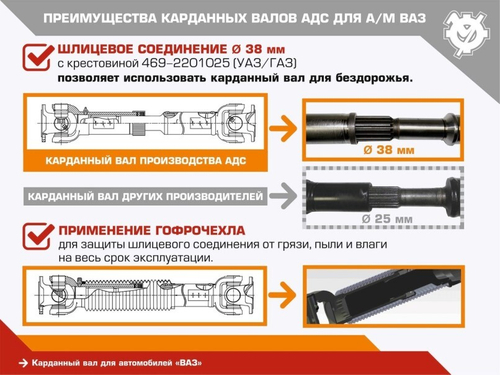 ПРЕИМУЩЕСТВА КАРДАННЫХ ВАЛОВ АДС ДЛЯ А/М ВАЗ

ШЛИЦЕВОЕ СОЕДИНЕНИЕ Ø 38 мм
с крестовиной 469–2201025 (УАЗ/ГАЗ)
позволяет использовать карданный вал для бездорожья.

КАРДАННЫЙ ВАЛ ПРОИЗВОДСТВА АДС

Ø 38 мм

КАРДАННЫЙ ВАЛ ДРУГИХ ПРОИЗВОДИТЕЛЕЙ

Ø 25 мм

ПРИМЕНЕНИЕ ГОФРОЧЕХЛА
для защиты шлицевого соединения от грязи, пыли и влаги на весь срок эксплуатации.

→ Карданный вал для автомобилей «ВАЗ»