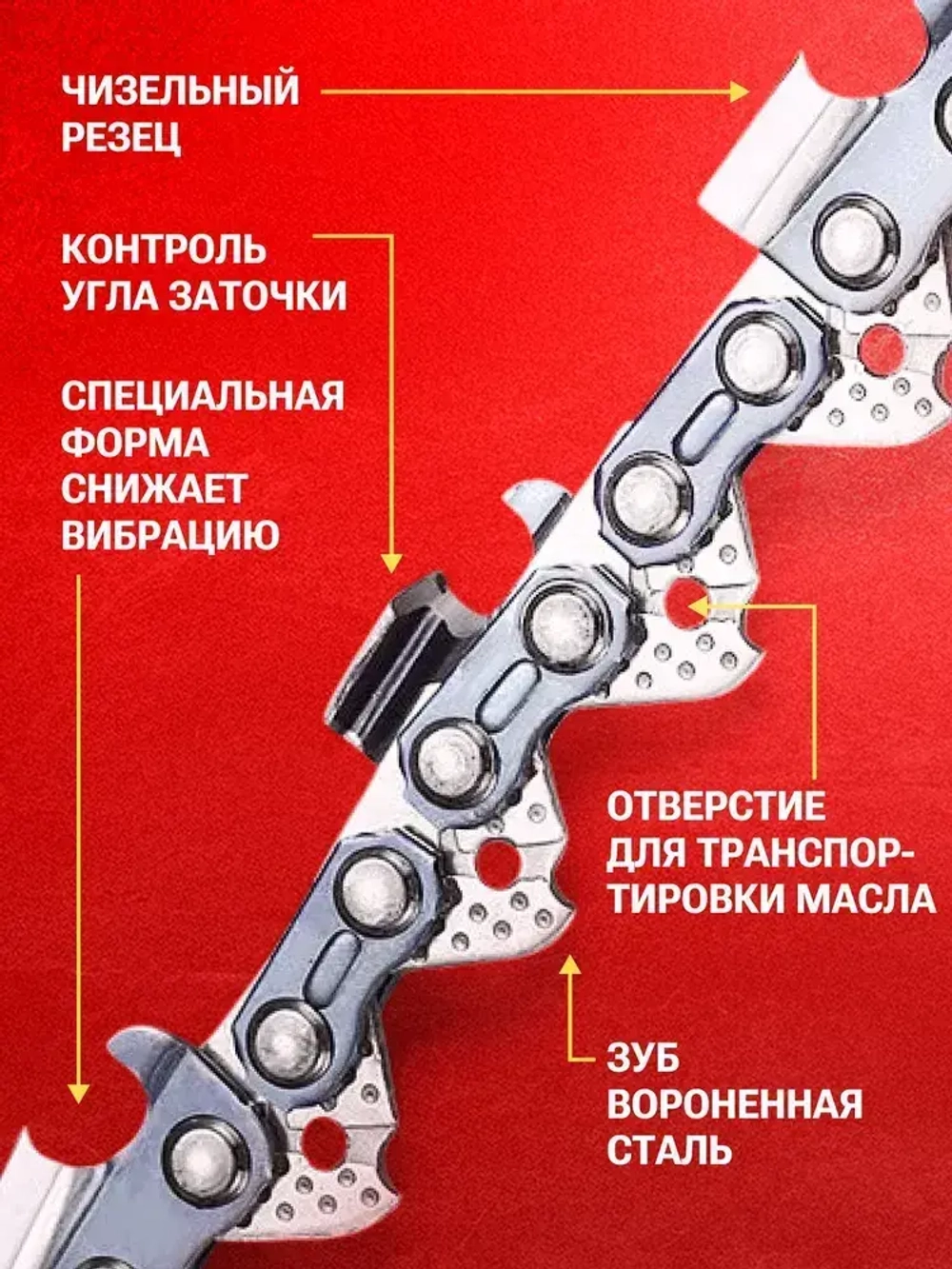 ЧИЗЕЛЬНЫЙ РЕЗЕЦ

КОНТРОЛЬ УГЛА ЗАТОЧКИ

СПЕЦИАЛЬНАЯ ФОРМА СНИЖАЕТ ВИБРАЦИЮ

ОТВЕРСТИЕ ДЛЯ ТРАНСПОРТИРОВКИ МАСЛА

ЗУБ ВОРОНЕННАЯ СТАЛЬ