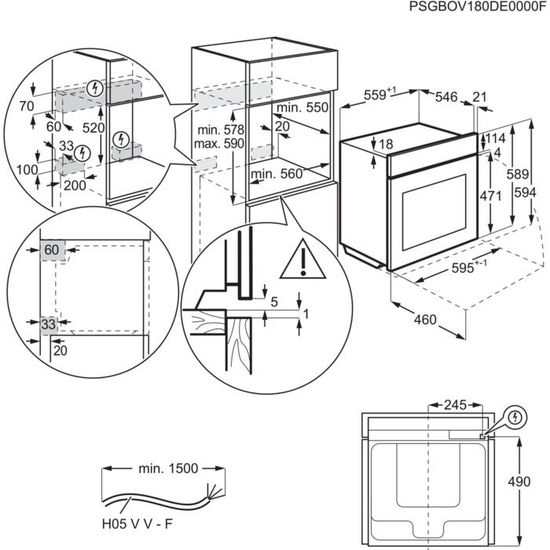 PSGBOV180DE0000F

70
60
520
33
100
200

min. 578
max. 590
min. 550
20
min. 560

$559^{+1}$
546
21
18
114
4
589
594
471
$595^{+-1}$
460

60
33
20

5
1

245
490

min. 1500
H05 V V - F