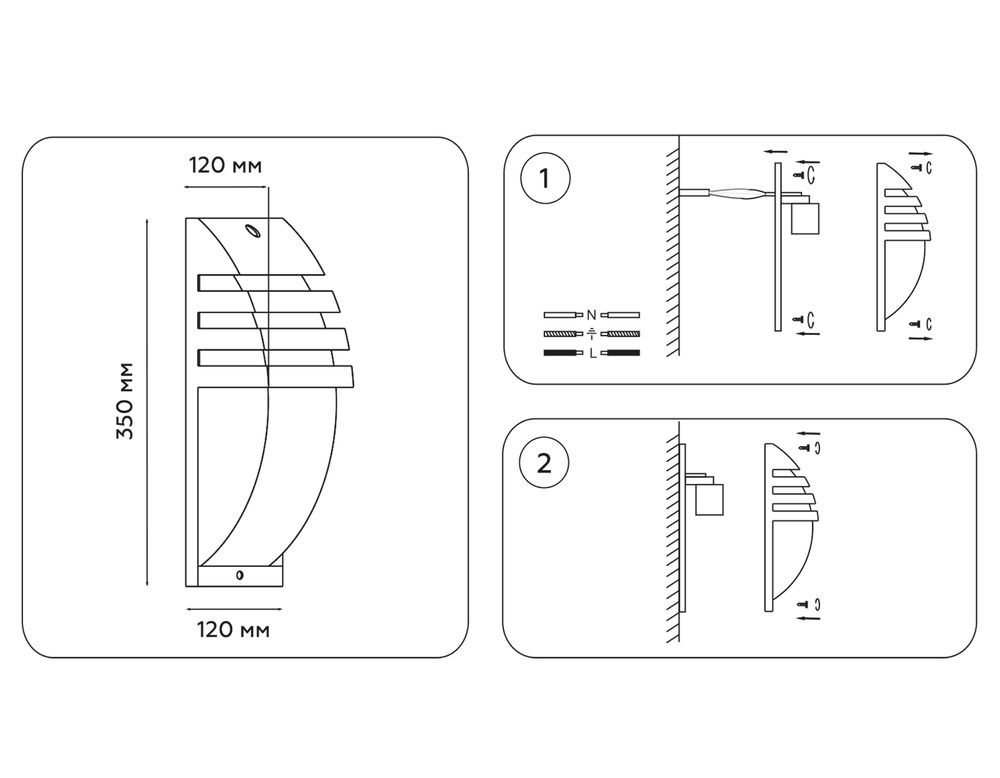 120 мм

350 мм

120 мм

1

N

L

2