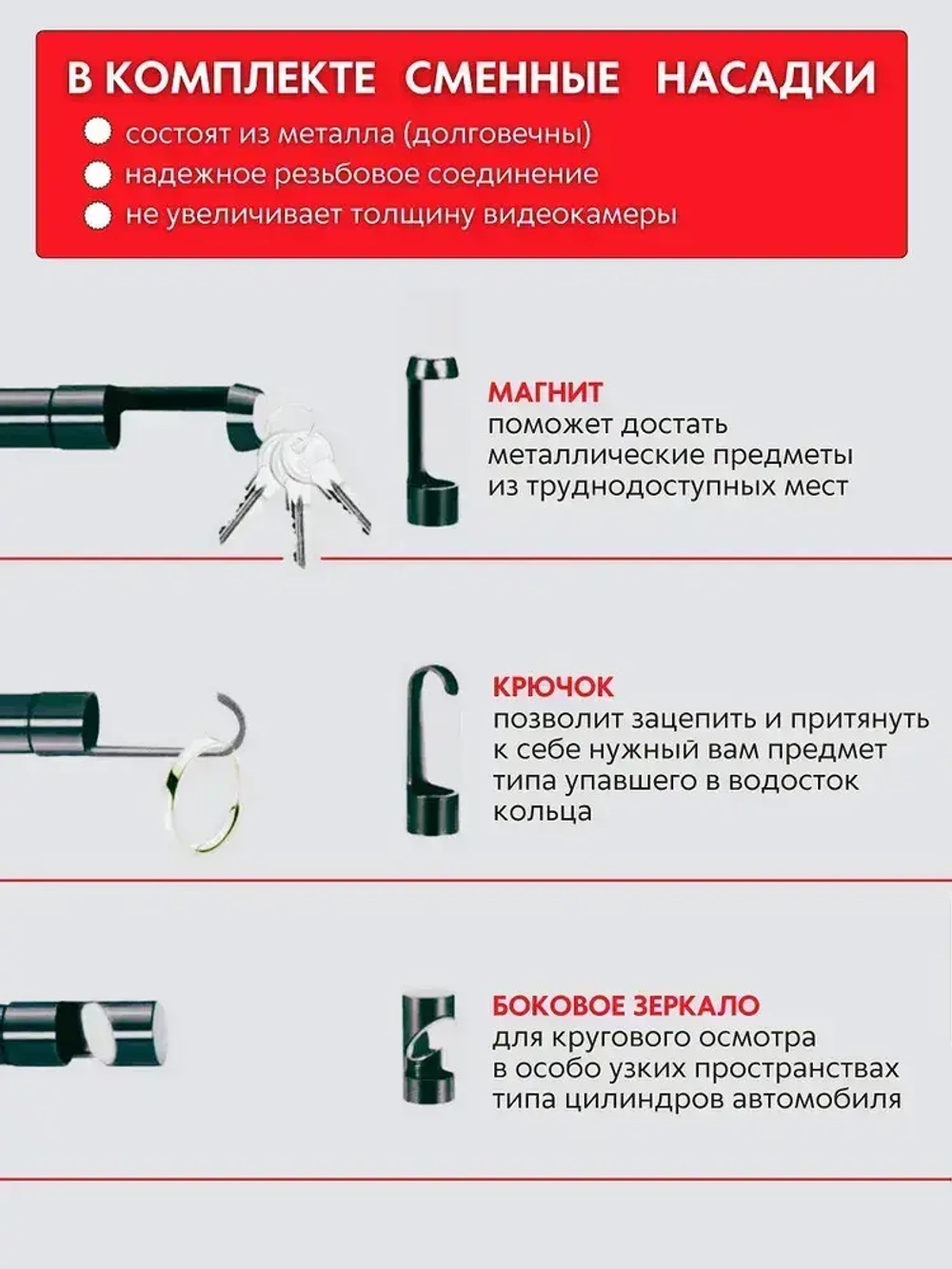 В КОМПЛЕКТЕ СМЕННЫЕ НАСАДКИ

состоят из металла (долговечны)

надежное резьбовое соединение

не увеличивает толщину видеокамеры

МАГНИТ
поможет достать металлические предметы из труднодоступных мест

КРЮЧОК
позволит зацепить и притянуть к себе нужный вам предмет типа упавшего в водосток кольца

БОКОВОЕ ЗЕРКАЛО
для кругового осмотра в особо узких пространствах типа цилиндров автомобиля