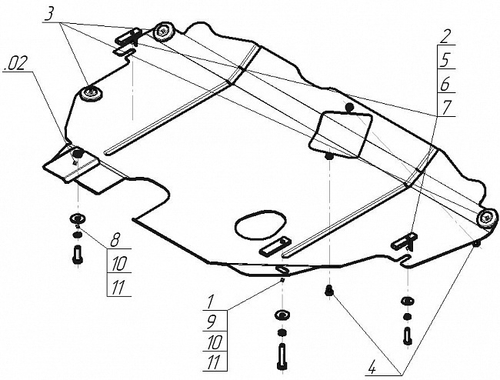 3
.02
2
5
6
7
8
10
11
1
9
10
11
4