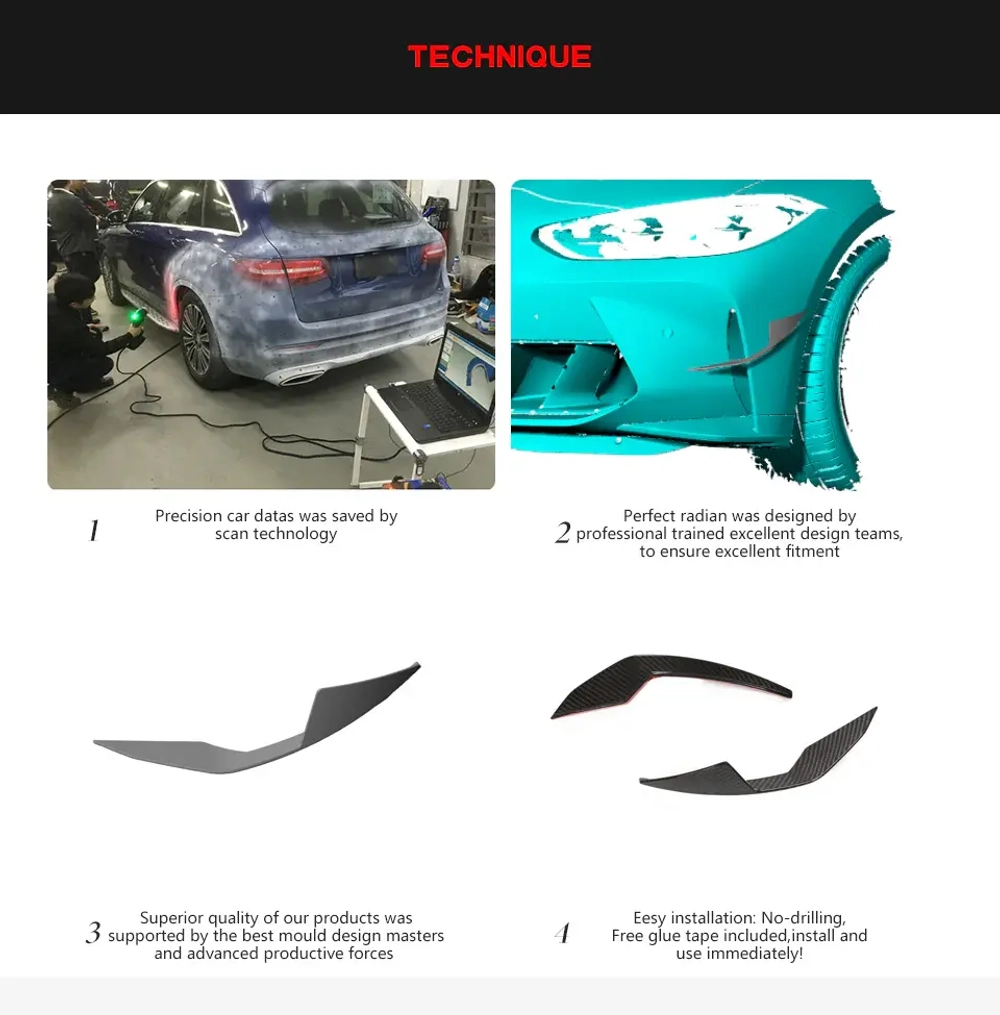 TECHNIQUE

1 Precision car datas was saved by scan technology

2 Perfect radian was designed by professional trained excellent design teams, to ensure excellent fitment

3 Superior quality of our products was supported by the best mould design masters and advanced productive forces

4 Eesy installation: No-drilling, Free glue tape included,install and use immediately!