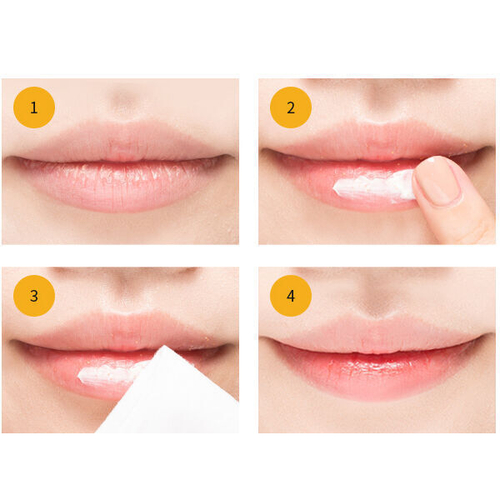 1

2

3

4