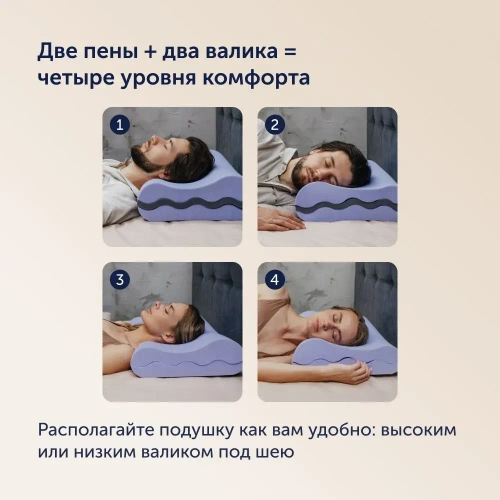 Две пены + два валика = четыре уровня комфорта

1

2

3

4

Располагайте подушку как вам удобно: высоким или низким валиком под шею