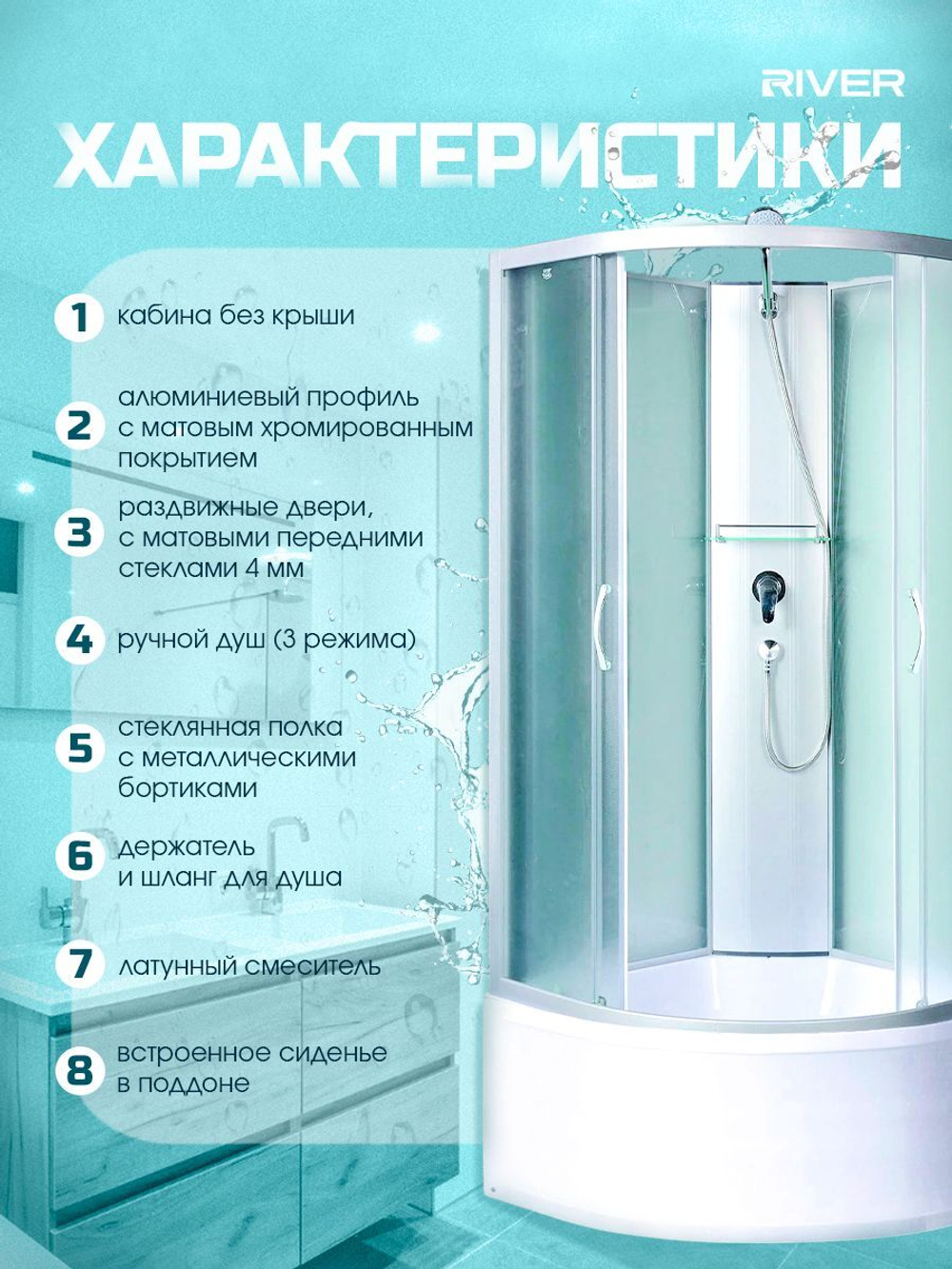 RIVER

ХАРАКТЕРИСТИКИ

1 кабина без крыши

2 алюминиевый профиль с матовым хромированным покрытием

3 раздвижные двери, с матовыми передними стеклами 4 мм

4 ручной душ (3 режима)

5 стеклянная полка с металлическими бортиками

6 держатель и шланг для душа

7 латунный смеситель

8 встроенное сиденье в поддоне