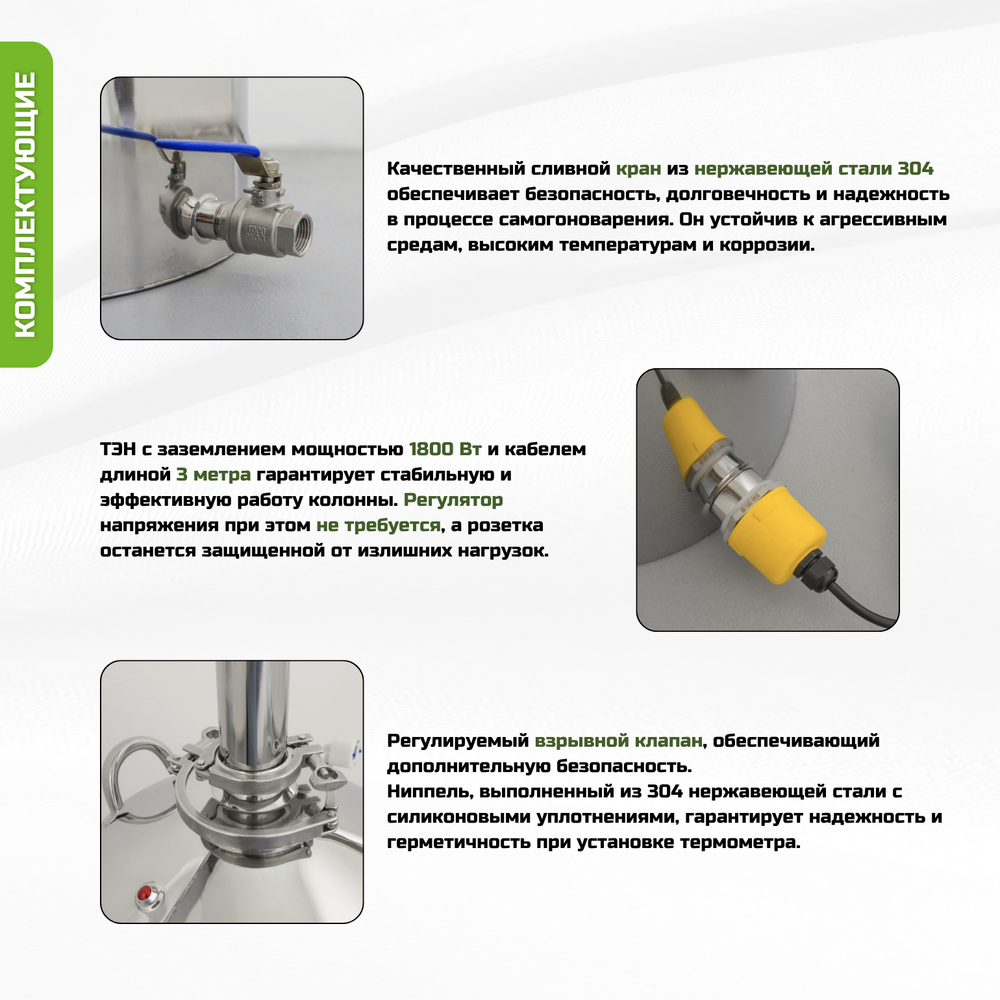 КОМПЛЕКТУЮЩИЕ

Качественный сливной кран из нержавеющей стали 304 обеспечивает безопасность, долговечность и надежность в процессе самогоноварения. Он устойчив к агрессивным средам, высоким температурам и коррозии.

ТЭН с заземлением мощностью 1800 Вт и кабелем длиной 3 метра гарантирует стабильную и эффективную работу колонны. Регулятор напряжения при этом не требуется, а розетка останется защищенной от излишних нагрузок.

Регулируемый взрывной клапан, обеспечивающий дополнительную безопасность.
Ниппель, выполненный из 304 нержавеющей стали с силиконовыми уплотнениями, гарантирует надежность и герметичность при установке термометра.