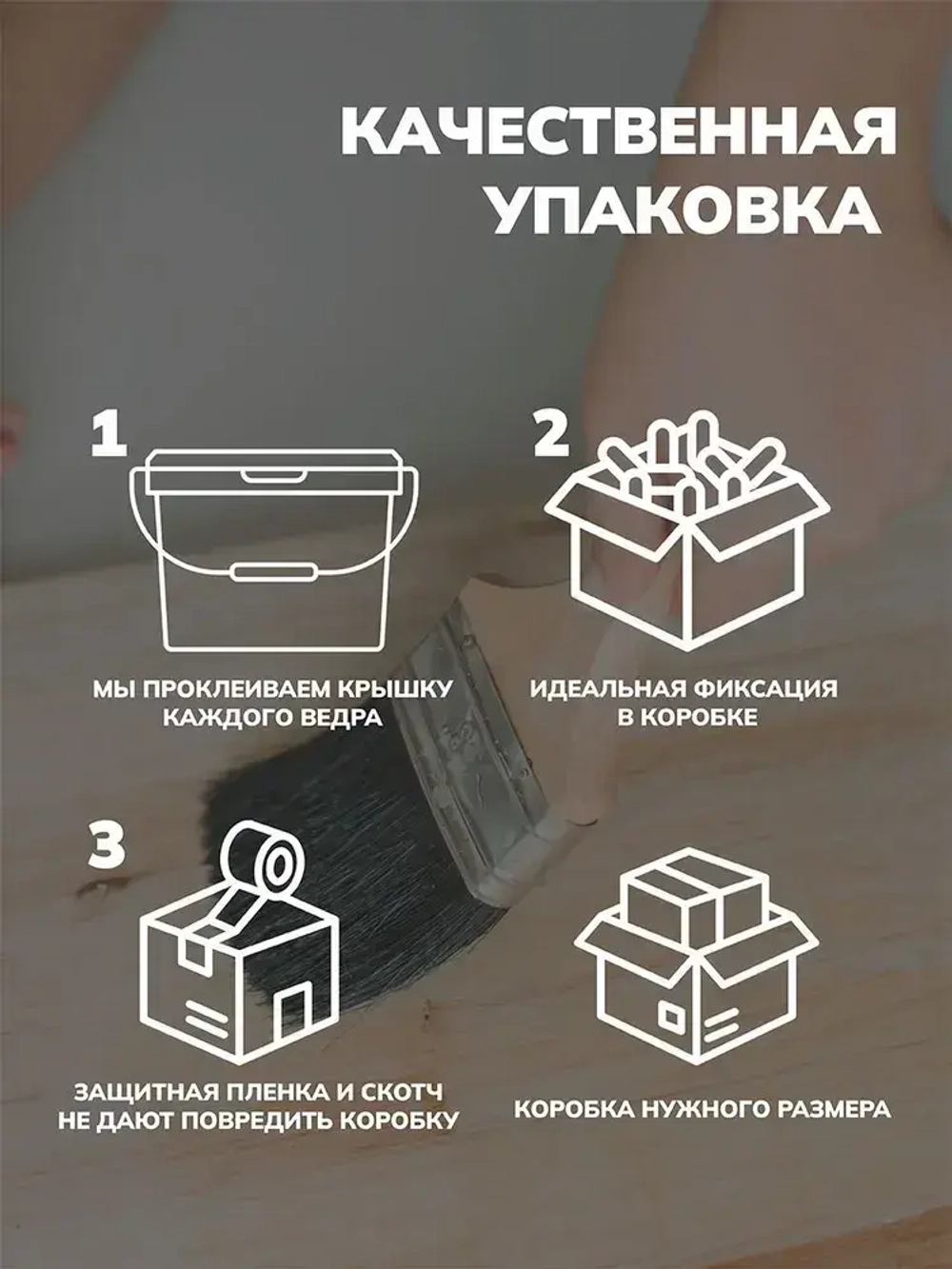 КАЧЕСТВЕННАЯ УПАКОВКА

1

МЫ ПРОКЛЕИВАЕМ КРЫШКУ КАЖДОГО ВЕДРА

2

ИДЕАЛЬНАЯ ФИКСАЦИЯ В КОРОБКЕ

3

ЗАЩИТНАЯ ПЛЕНКА И СКОТЧ НЕ ДАЮТ ПОВРЕДИТЬ КОРОБКУ

КОРОБКА НУЖНОГО РАЗМЕРА