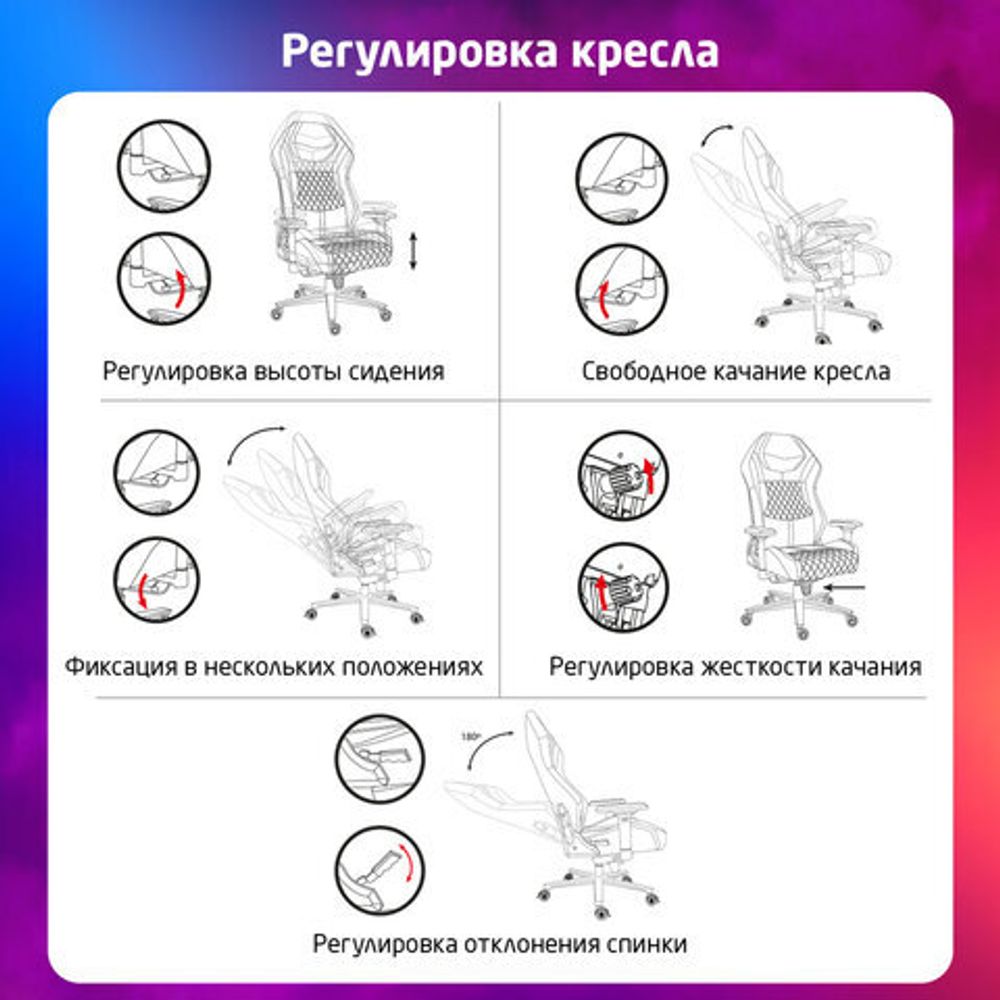 Регулировка кресла

Регулировка высоты сидения

Свободное качание кресла

Фиксация в нескольких положениях

Регулировка жесткости качания

180°

Регулировка отклонения спинки