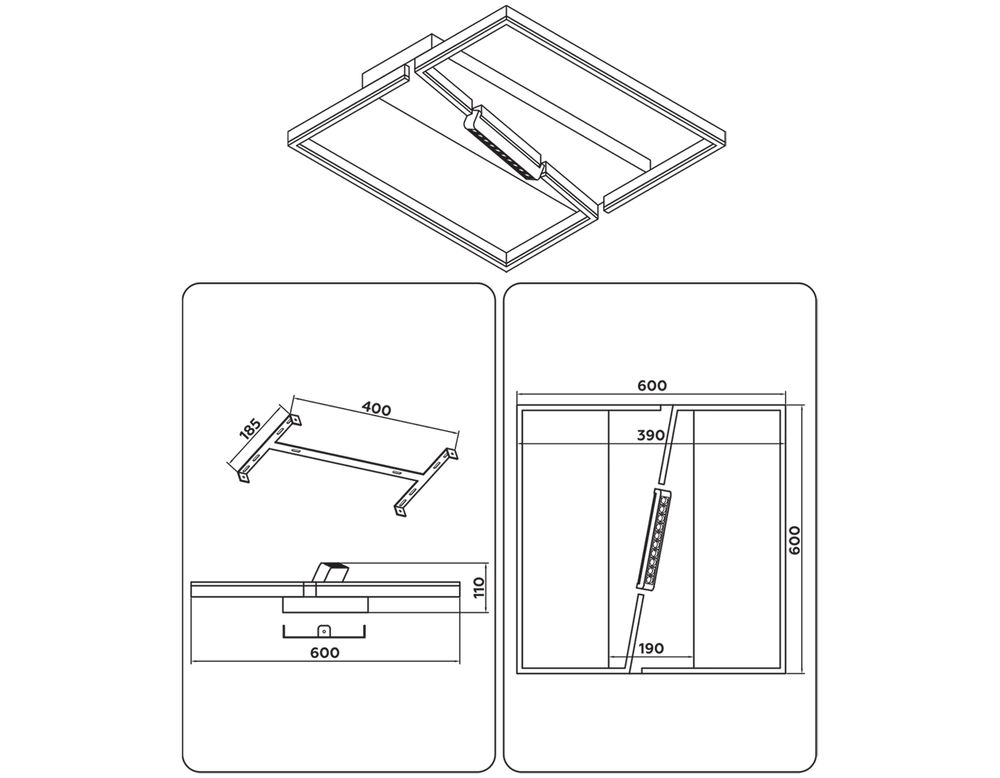 185
400
110
600
600
390
600
190