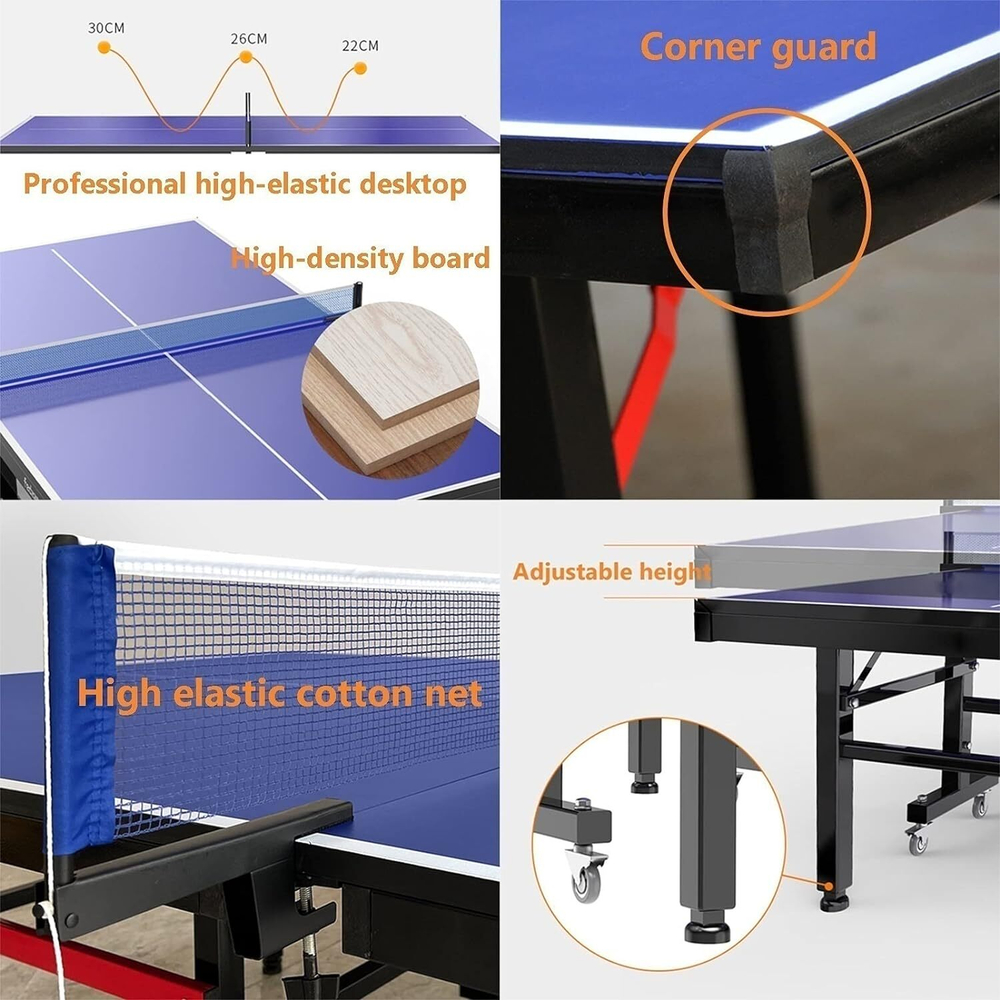 30CM
26CM
22CM
Professional high-elastic desktop
High-density board
Corner guard
High elastic cotton net
Adjustable height