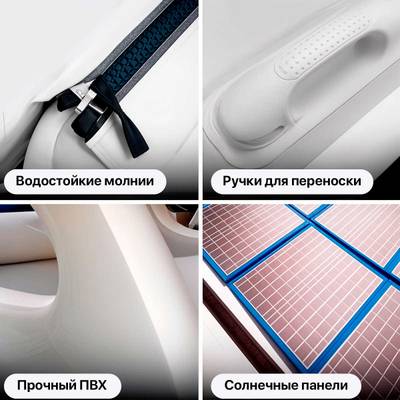 Водостойкие молнии

Ручки для переноски

Прочный ПВХ

Солнечные панели