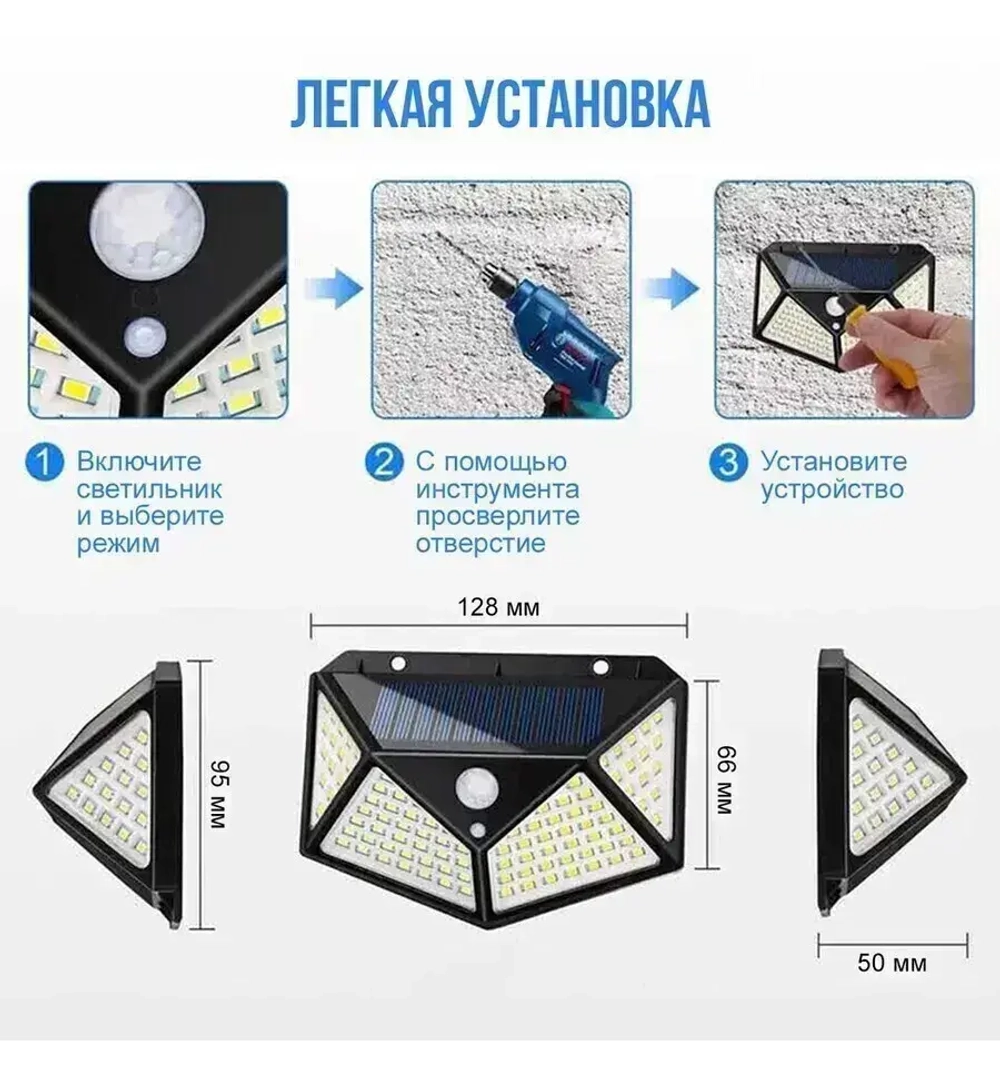 ЛЕГКАЯ УСТАНОВКА

1 Включите светильник и выберите режим

2 С помощью инструмента просверлите отверстие

3 Установите устройство

128 мм

95 мм

66 мм

50 мм