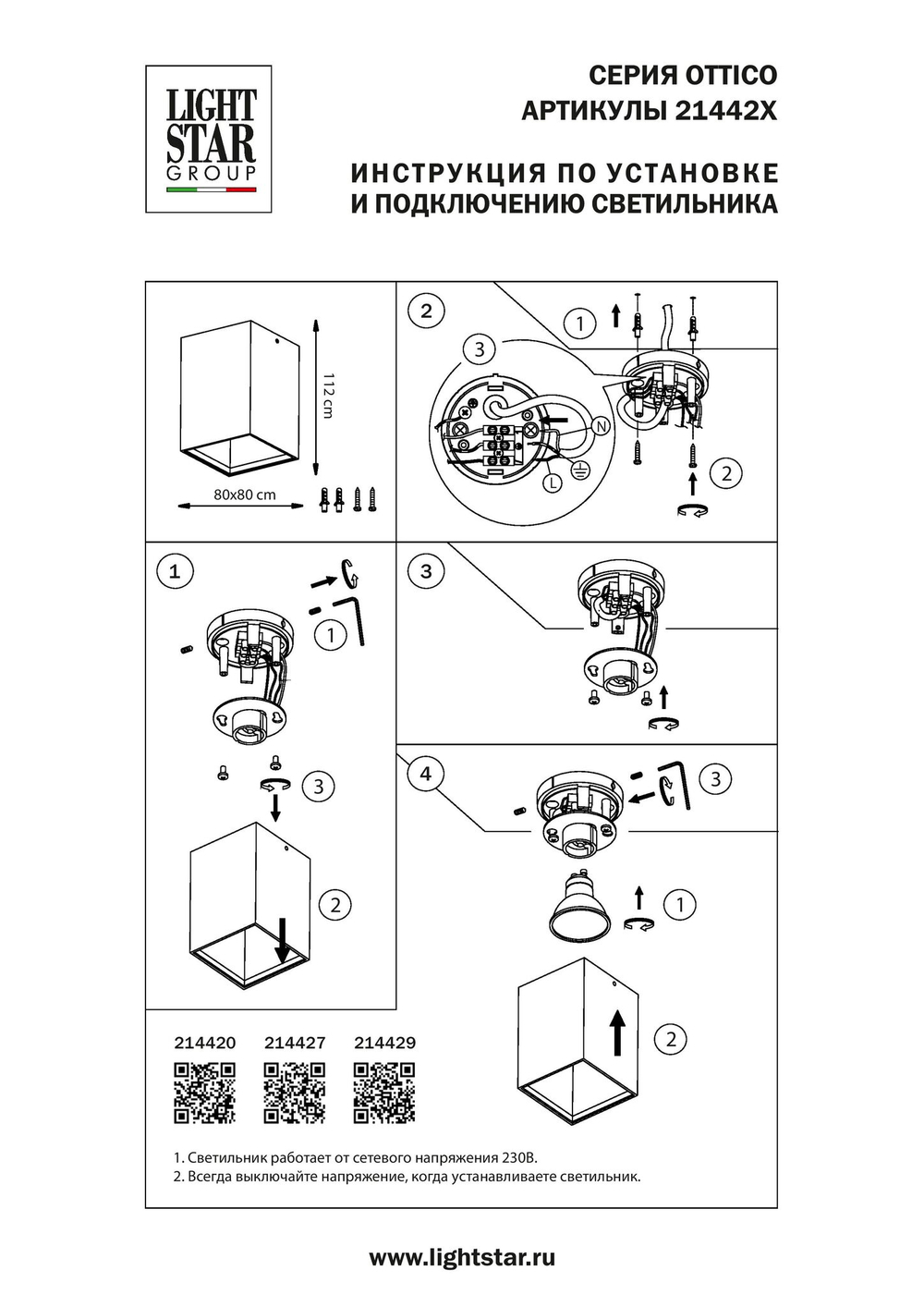 LIGHT STAR GROUP

СЕРИЯ OTTICO
АРТИКУЛЫ 21442X

ИНСТРУКЦИЯ ПО УСТАНОВКЕ
И ПОДКЛЮЧЕНИЮ СВЕТИЛЬНИКА

112 cm
80x80 cm

2
1
3
N
L
2

1
1
3
2

3

4
3
1
2

214420 214427 214429

1. Светильник работает от сетевого напряжения 230В.
2. Всегда выключайте напряжение, когда устанавливаете светильник.

www.lightstar.ru