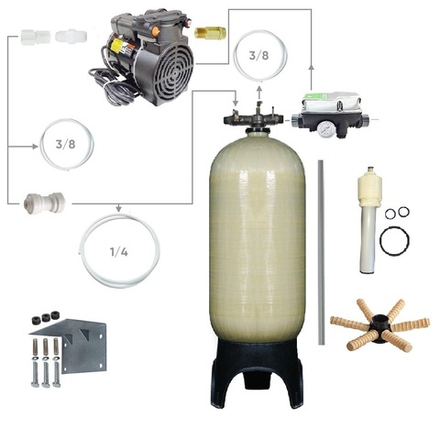 3/8

3/8

1/4