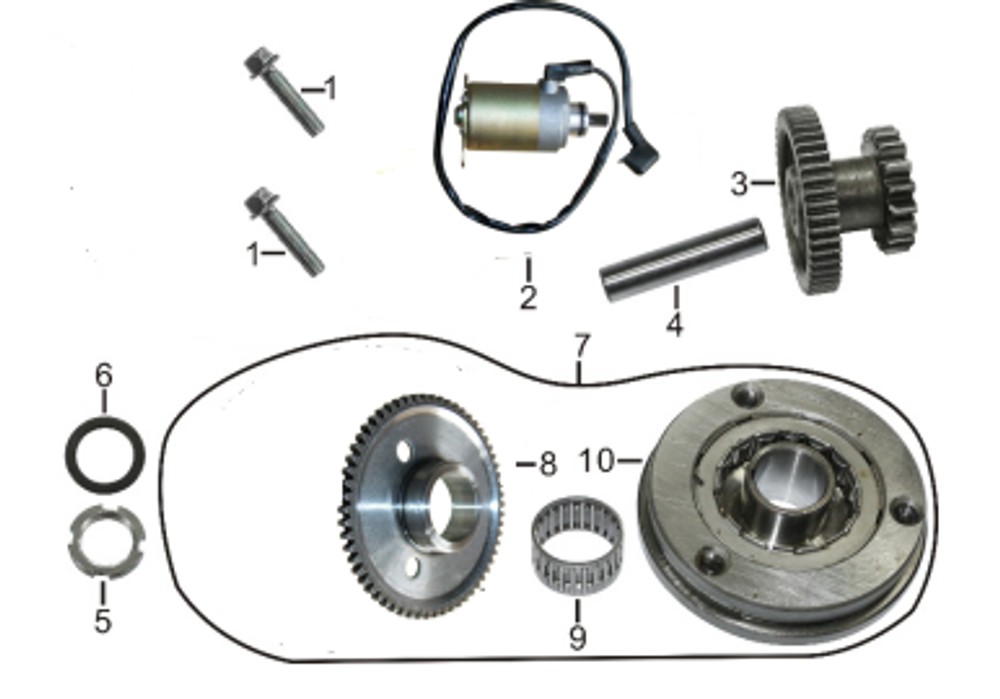 1
1
2
3
4
7
6
8
10
5
9