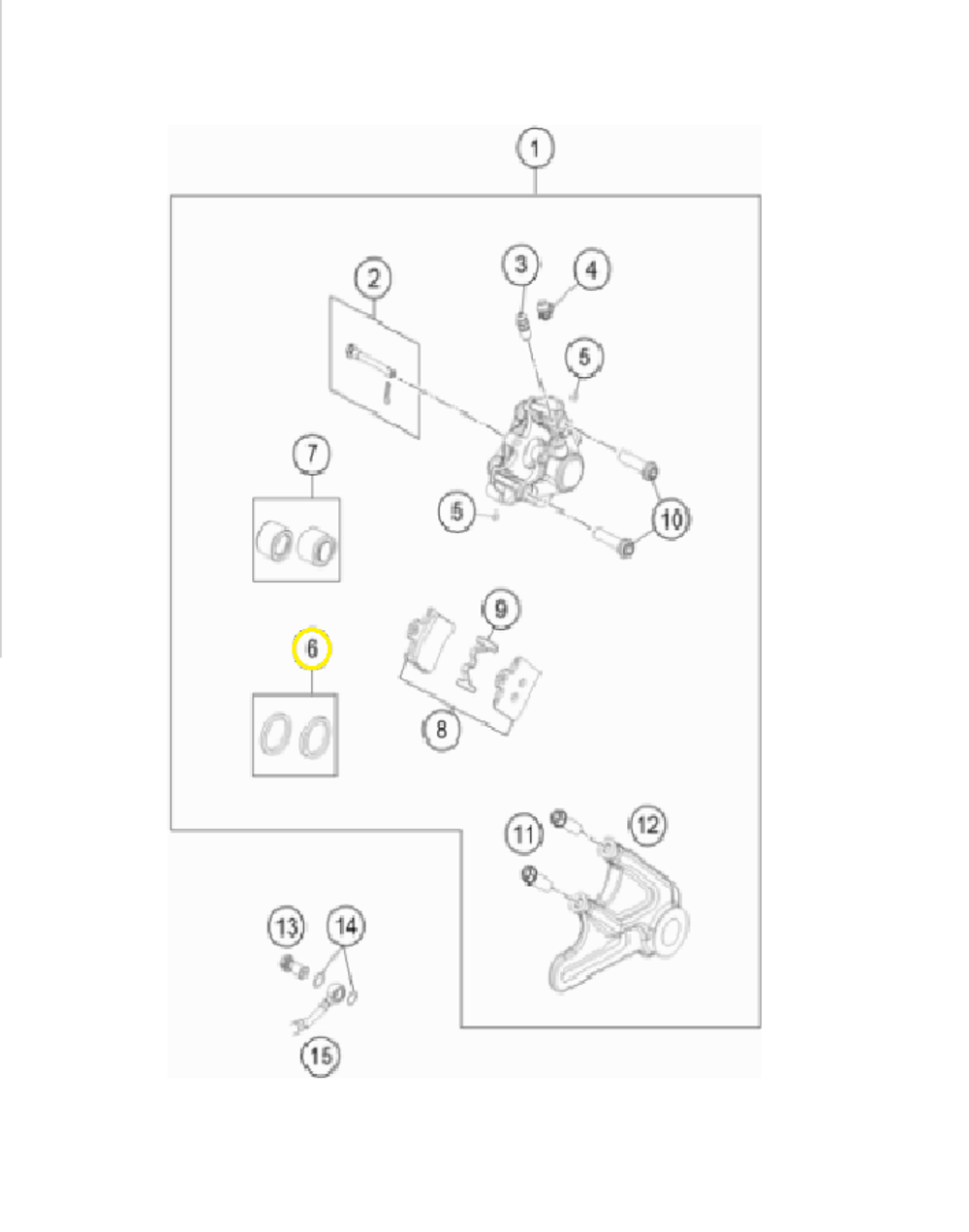 1
2
3
4
5
7
5
10
9
6
8
11
12
13
14
15