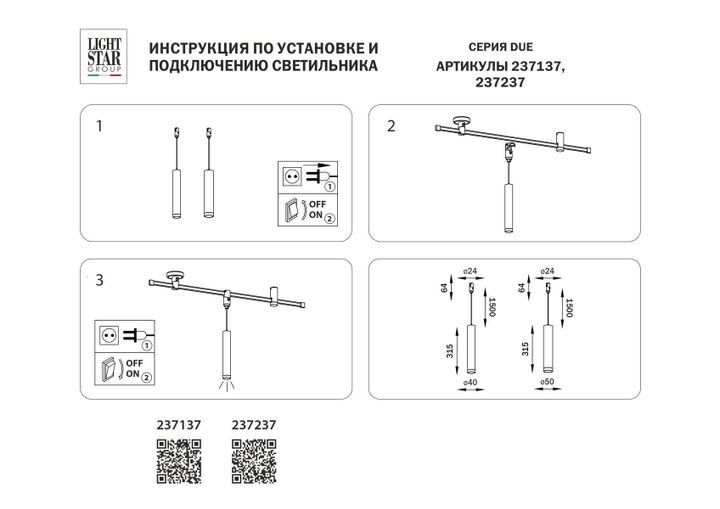 LIGHT STAR GROUP

ИНСТРУКЦИЯ ПО УСТАНОВКЕ И ПОДКЛЮЧЕНИЮ СВЕТИЛЬНИКА

СЕРИЯ DUE
АРТИКУЛЫ 237137, 237237

1

1
OFF
ON 2

2

3

1
OFF
ON 2

ø24
64
1500
315
ø40

ø24
64
1500
315
ø50

237137

237237