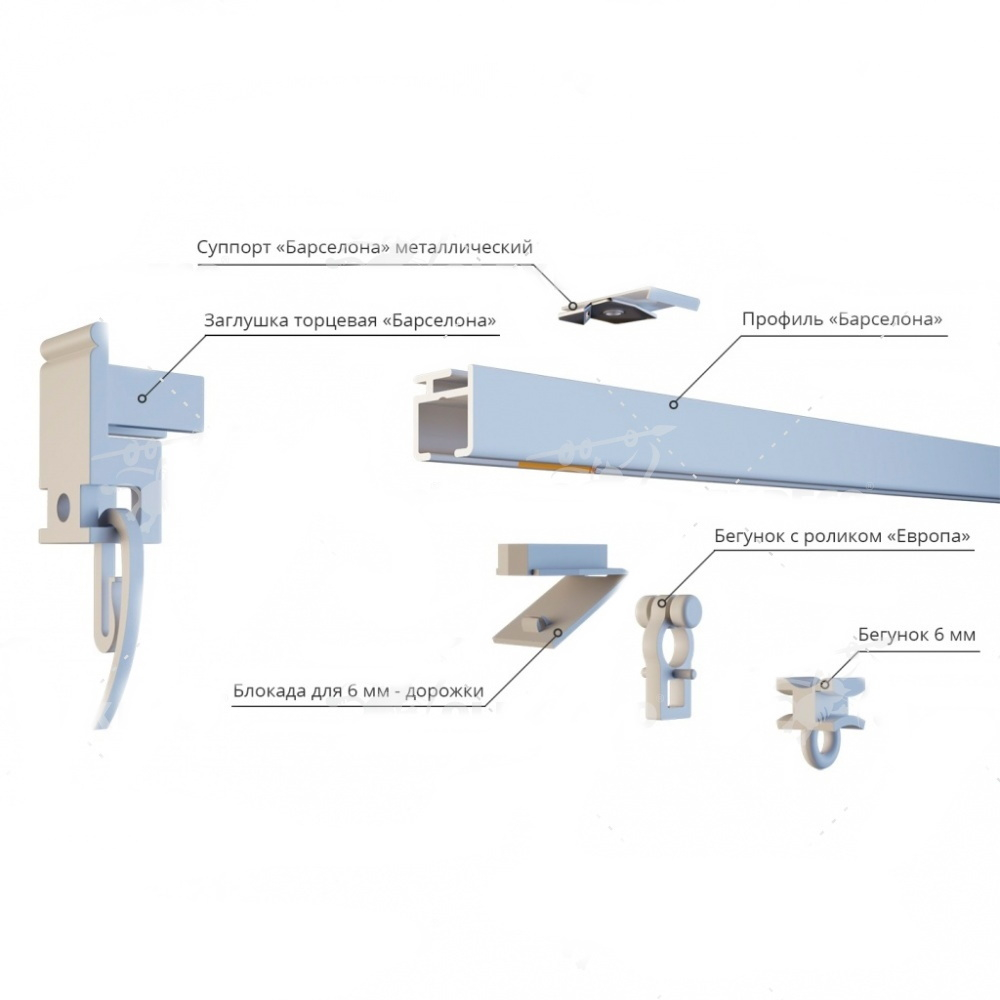 Суппорт «Барселона» металлический

Заглушка торцевая «Барселона»

Профиль «Барселона»

Бегунок с роликом «Европа»

Бегунок 6 мм

Блокада для 6 мм - дорожки