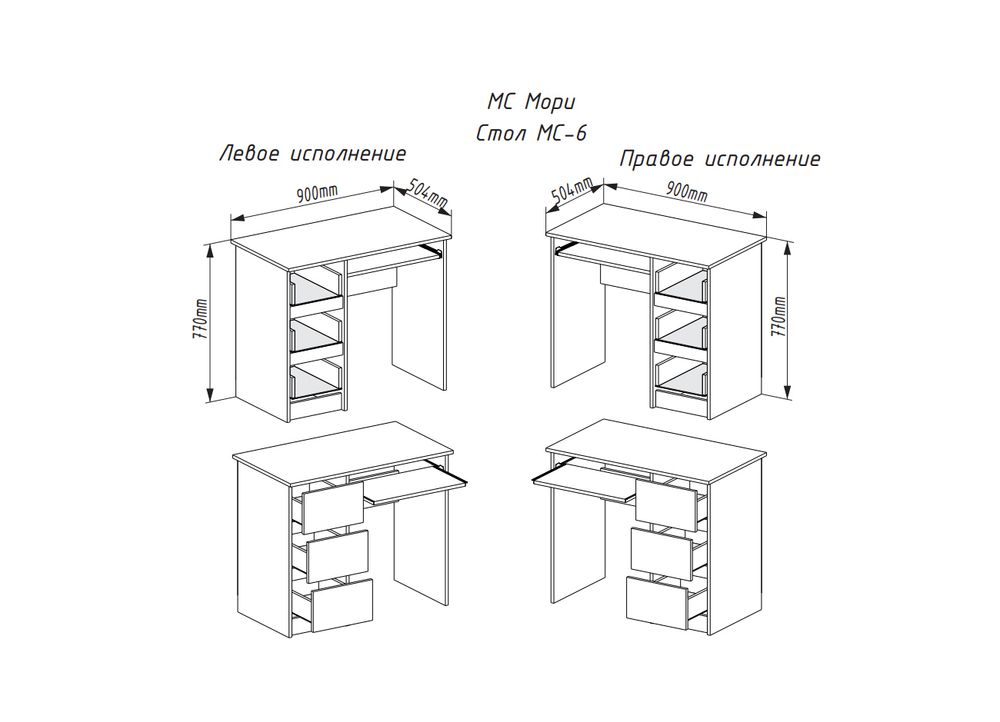 МС Мори
Стол МС-6

Левое исполнение

900mm
504mm
770mm

Правое исполнение

504mm
900mm
770mm