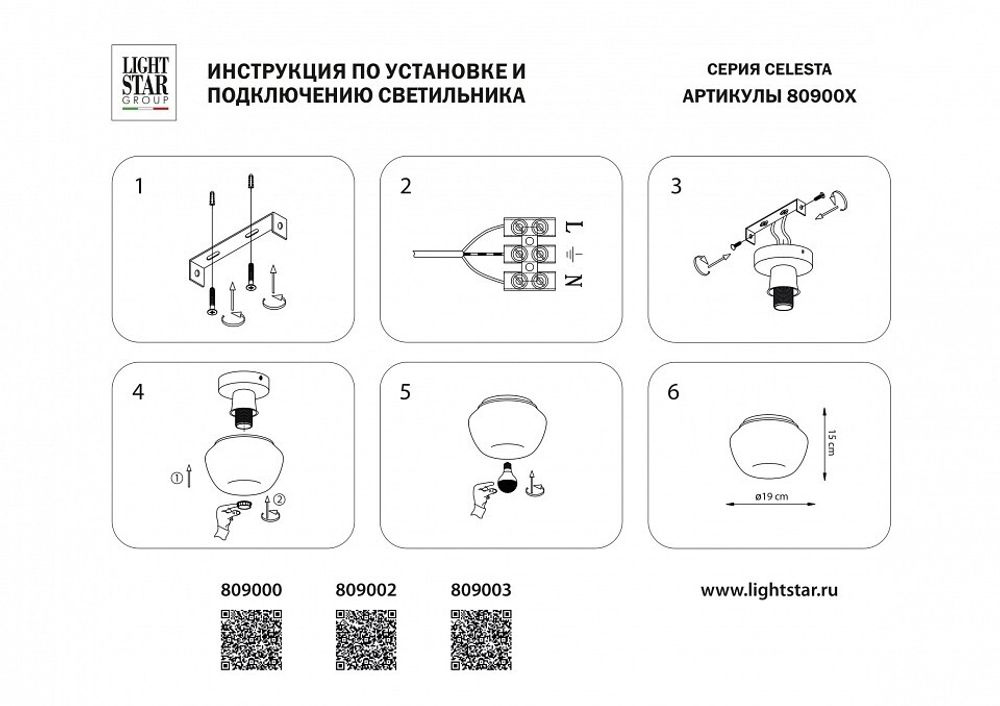 LIGHT STAR GROUP

ИНСТРУКЦИЯ ПО УСТАНОВКЕ И ПОДКЛЮЧЕНИЮ СВЕТИЛЬНИКА

СЕРИЯ CELESTA
АРТИКУЛЫ 80900X

1

2

L
N

3

4

①
②

5

6

15 cm
ø19 cm

809000
809002
809003

www.lightstar.ru