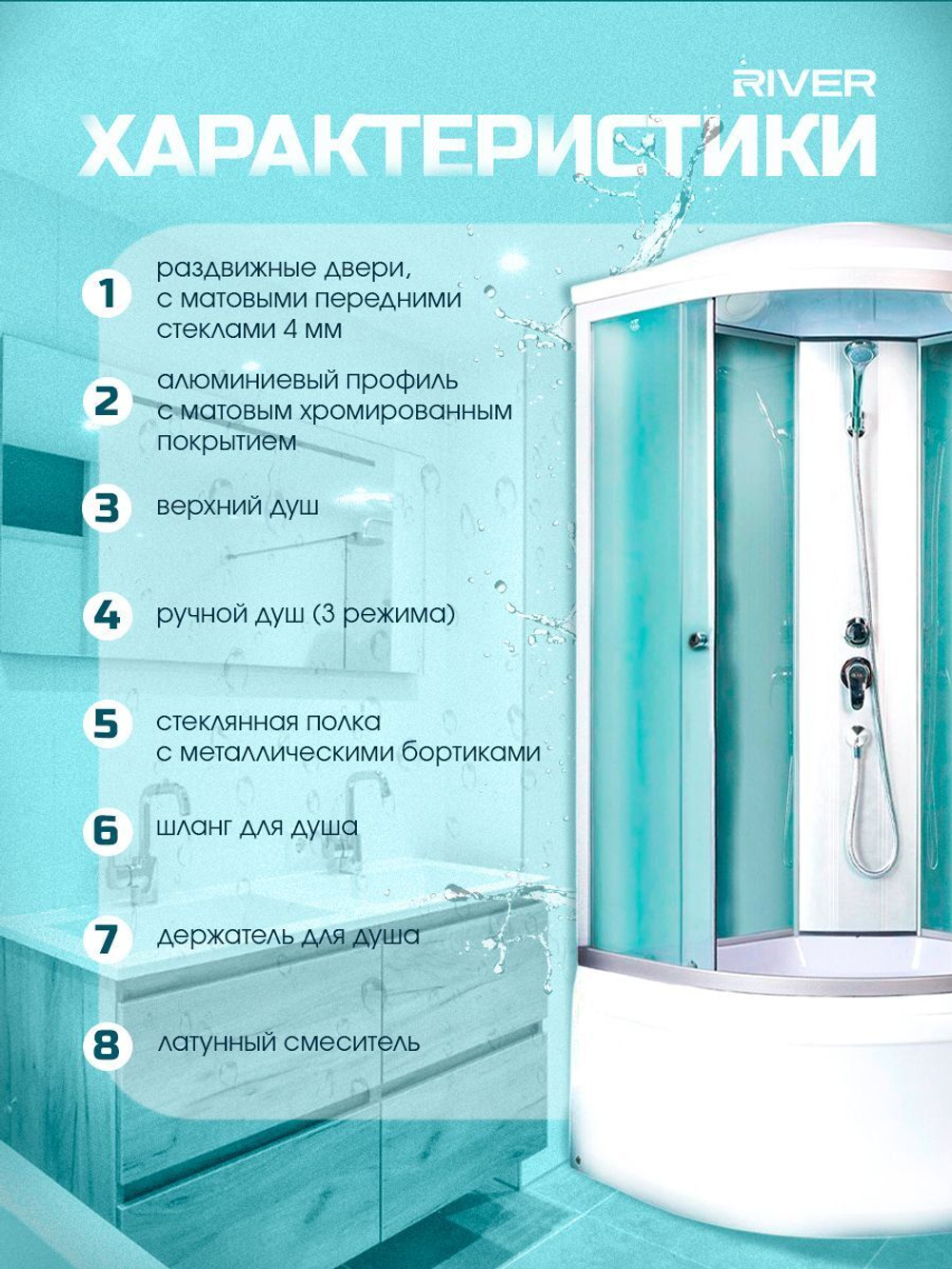 RIVER

ХАРАКТЕРИСТИКИ

1 раздвижные двери, с матовыми передними стеклами 4 мм

2 алюминиевый профиль с матовым хромированным покрытием

3 верхний душ

4 ручной душ (3 режима)

5 стеклянная полка с металлическими бортиками

6 шланг для душа

7 держатель для душа

8 латунный смеситель