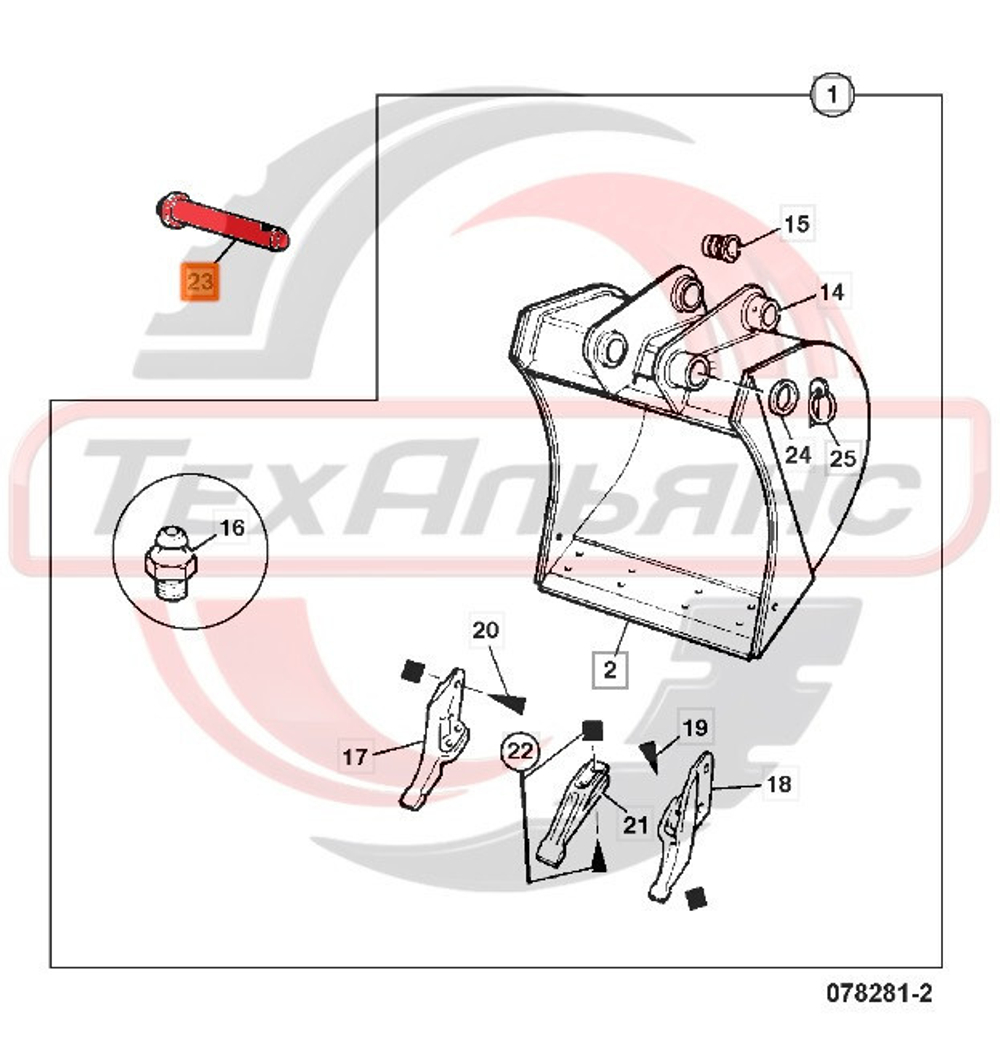 1

23

15

14

24

25

ТехАльянс

16

2

20

17

22

19

18

21

078281-2