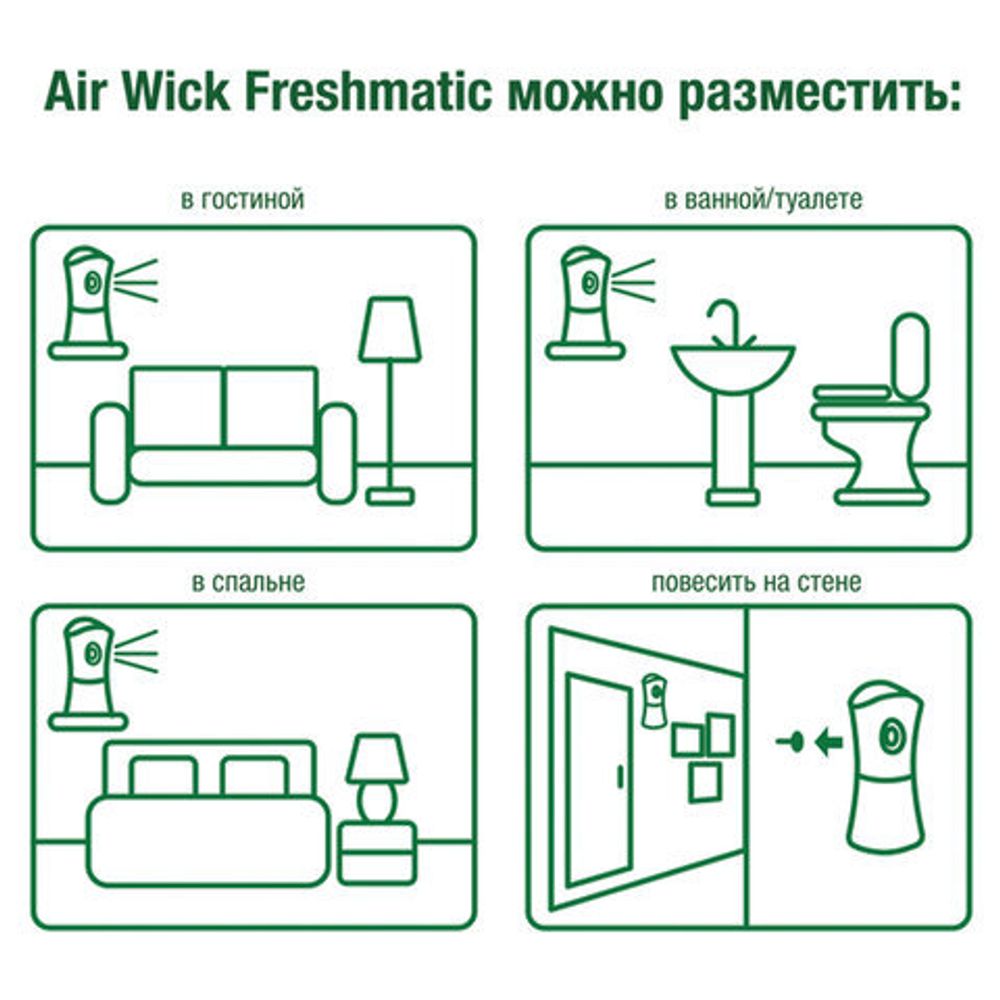 Air Wick Freshmatic можно разместить:

в гостиной

в ванной/туалете

в спальне

повесить на стене